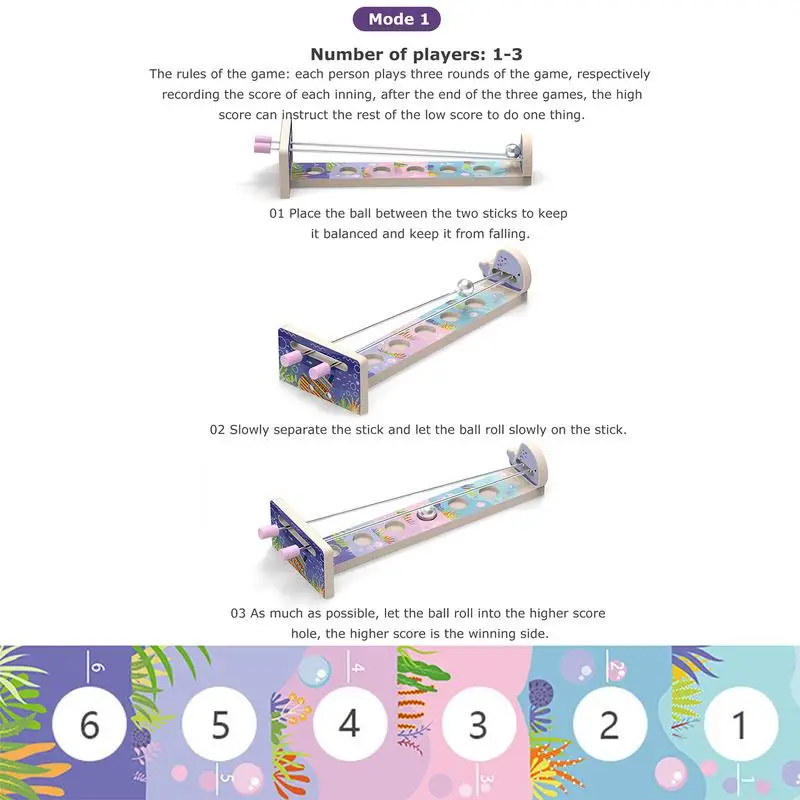 Mode 1

Number of players: 1-3

The rules of the game: each person plays three rounds of the game, respectively recording the score of each inning, after the end of the three games, the high score can instruct the rest of the low score to do one thing.

01 Place the ball between the two sticks to keep it balanced and keep it from falling.

02 Slowly separate the stick and let the ball roll slowly on the stick.

03 As much as possible, let the ball roll into the higher score hole, the higher score is the winning side.

6 6 5 5 4 4 3 3 2 2 1 1