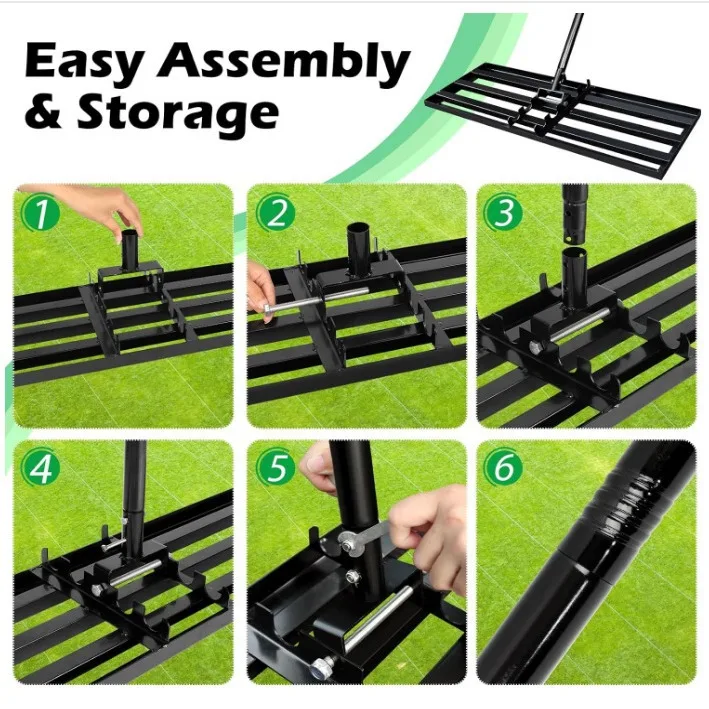 Easy Assembly & Storage

1

2

3

4

5

6