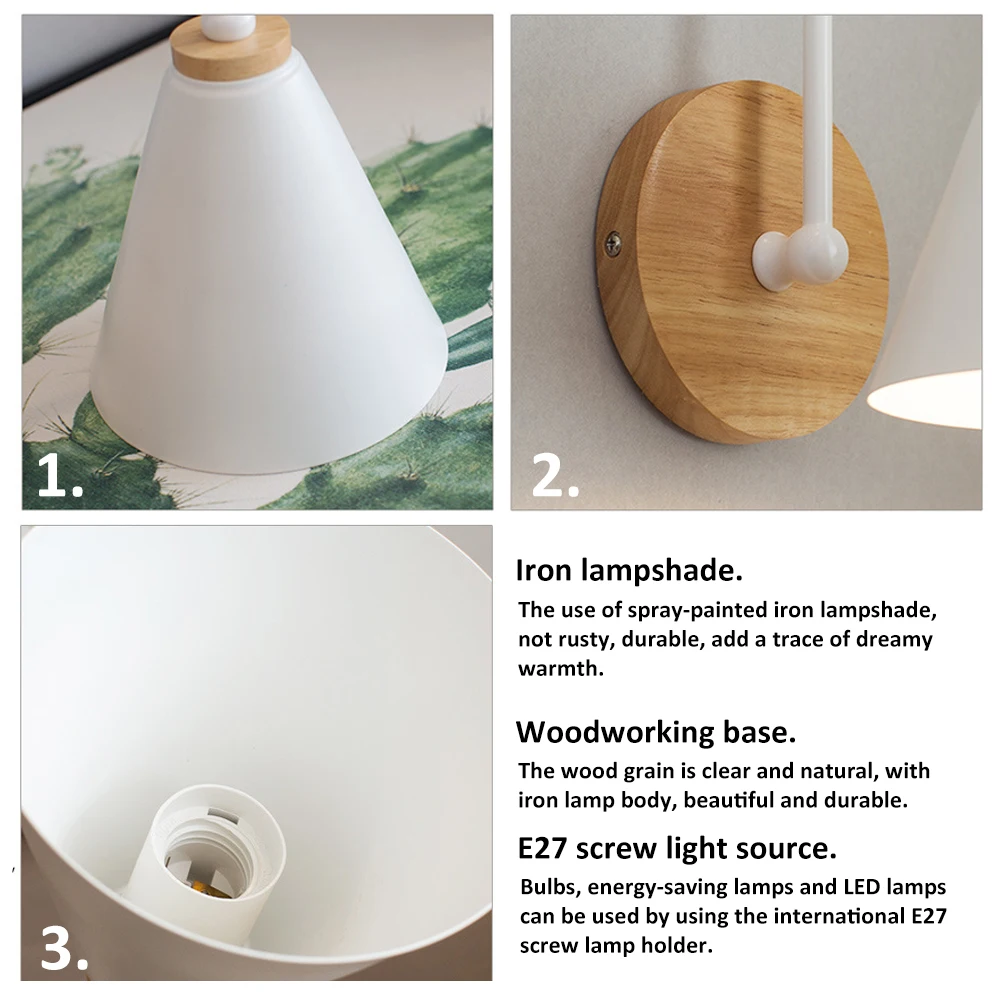 1.

2.

3.

Iron lampshade.

The use of spray-painted iron lampshade, not rusty, durable, add a trace of dreamy warmth.

Woodworking base.

The wood grain is clear and natural, with iron lamp body, beautiful and durable.

E27 screw light source.

Bulbs, energy-saving lamps and LED lamps can be used by using the international E27 screw lamp holder.