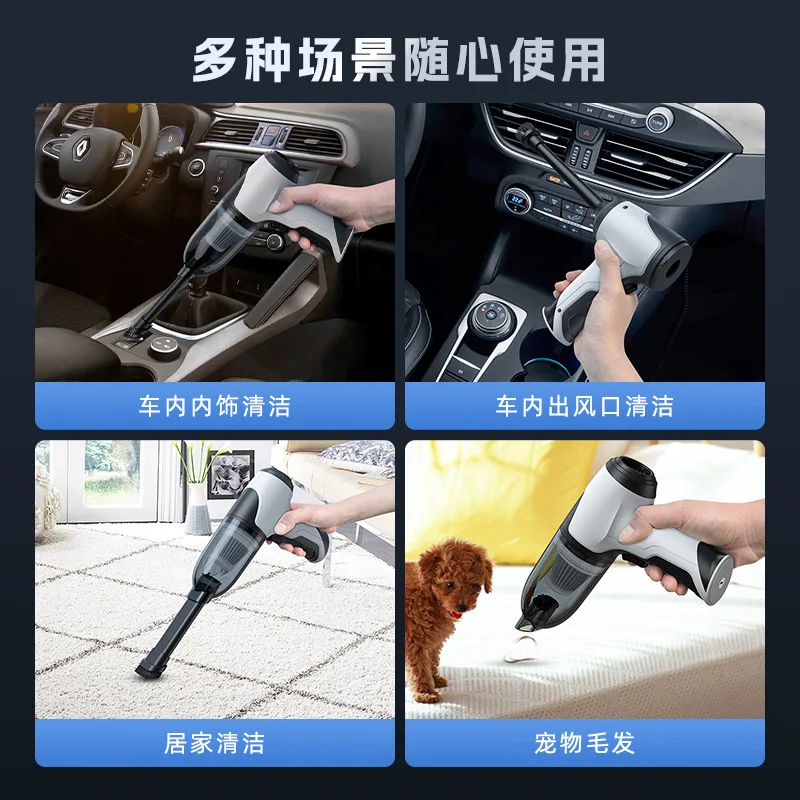 多种场景随心使用

车内内饰清洁

车内出风口清洁

居家清洁

宠物毛发