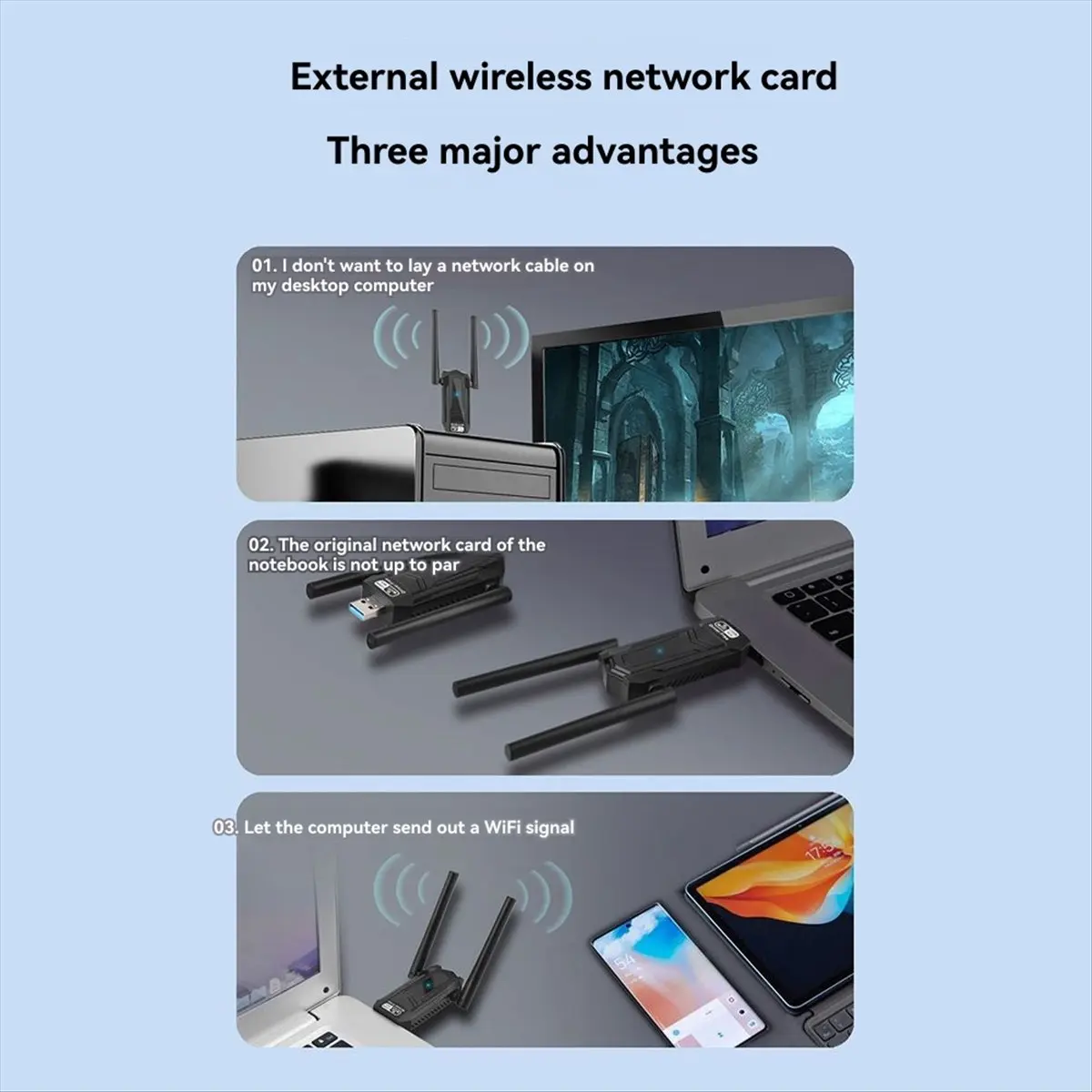 External wireless network card

Three major advantages

01. I don't want to lay a network cable on my desktop computer

02. The original network card of the notebook is not up to par

03. Let the computer send out a WiFi signal