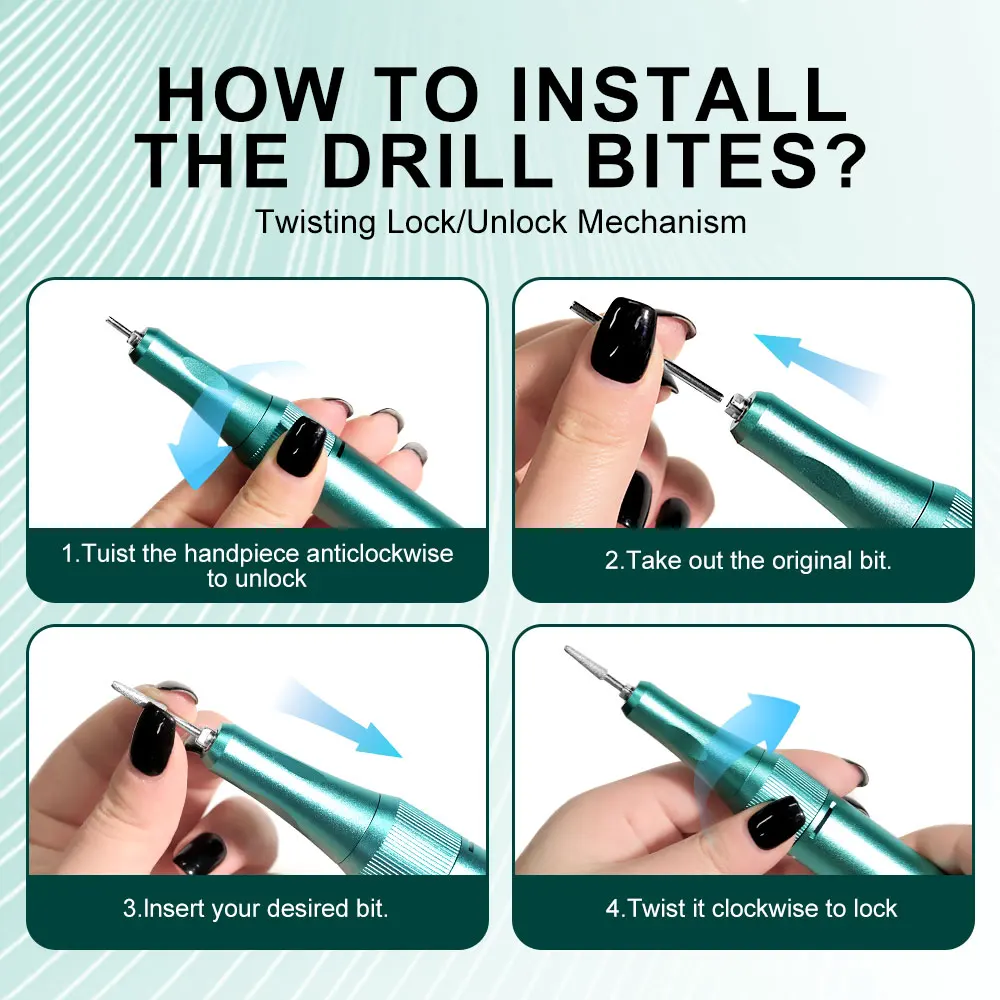 HOW TO INSTALL THE DRILL BITES?

Twisting Lock/Unlock Mechanism

1.Tuist the handpiece anticlockwise to unlock

2.Take out the original bit.

3.Insert your desired bit.

4.Twist it clockwise to lock