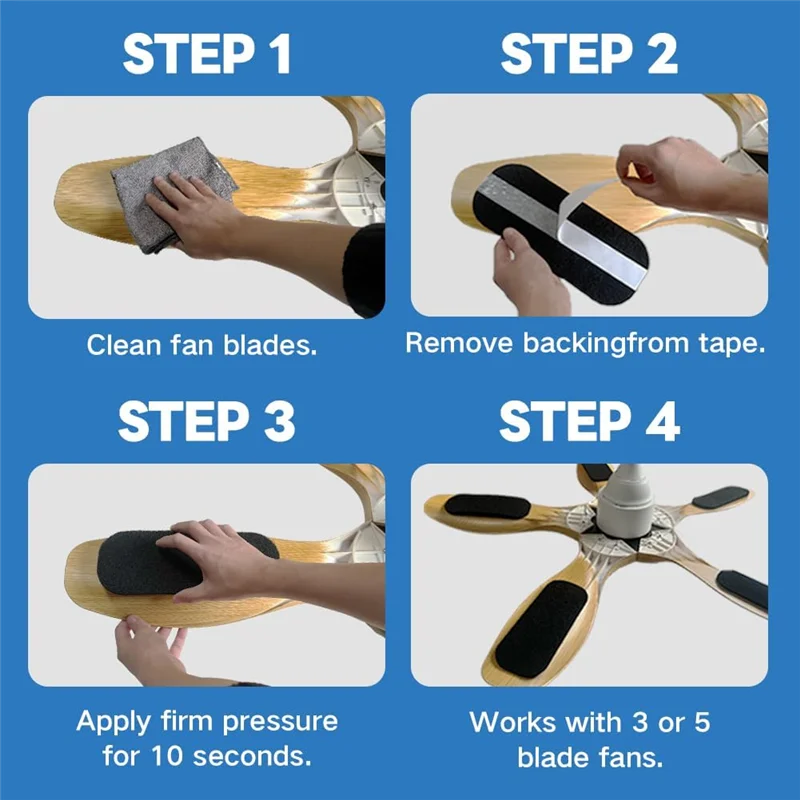 STEP 1

Clean fan blades.

STEP 2

Remove backingfrom tape.

STEP 3

Apply firm pressure for 10 seconds.

STEP 4

Works with 3 or 5 blade fans.