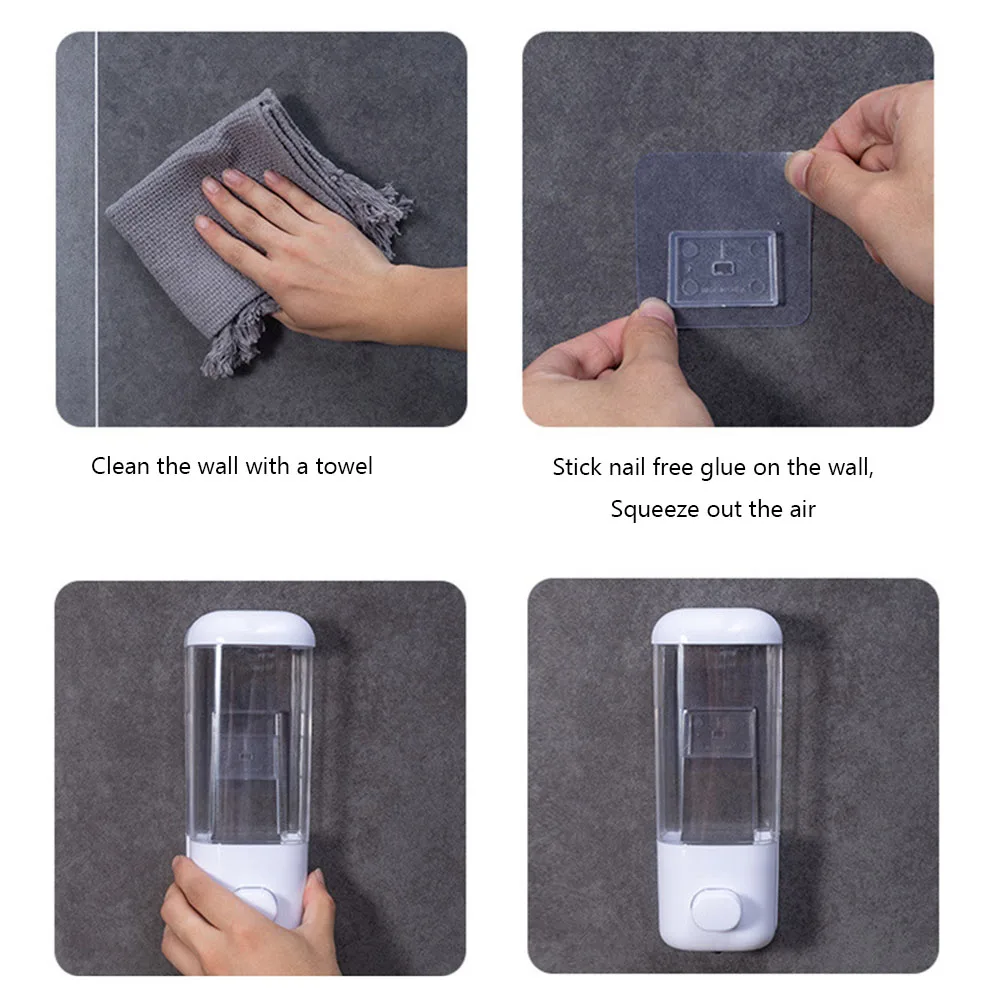 Clean the wall with a towel

Stick nail free glue on the wall,
Squeeze out the air