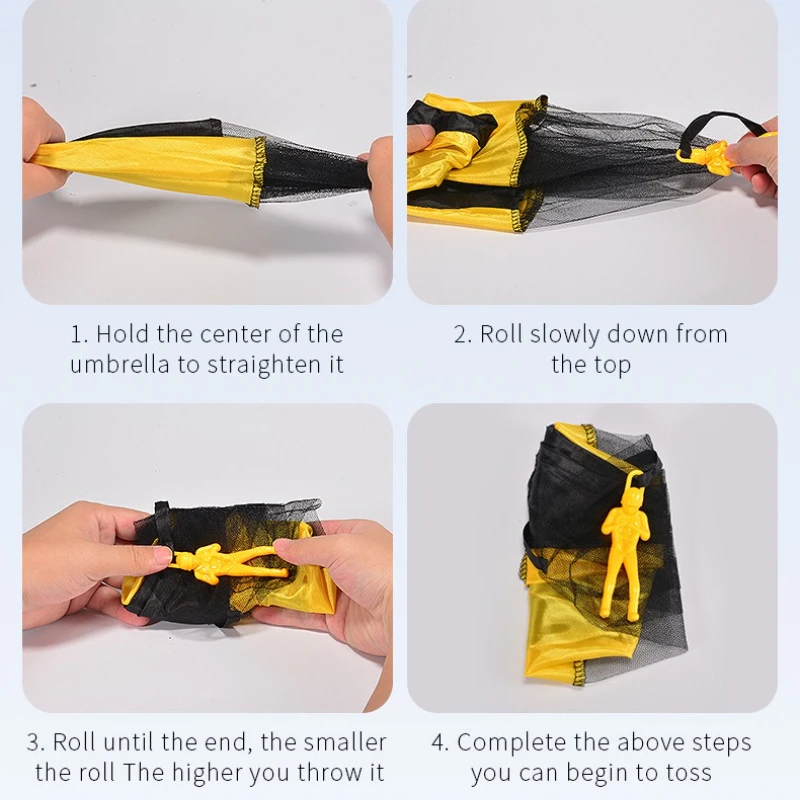 1. Hold the center of the umbrella to straighten it

2. Roll slowly down from the top

3. Roll until the end, the smaller the roll The higher you throw it

4. Complete the above steps you can begin to toss