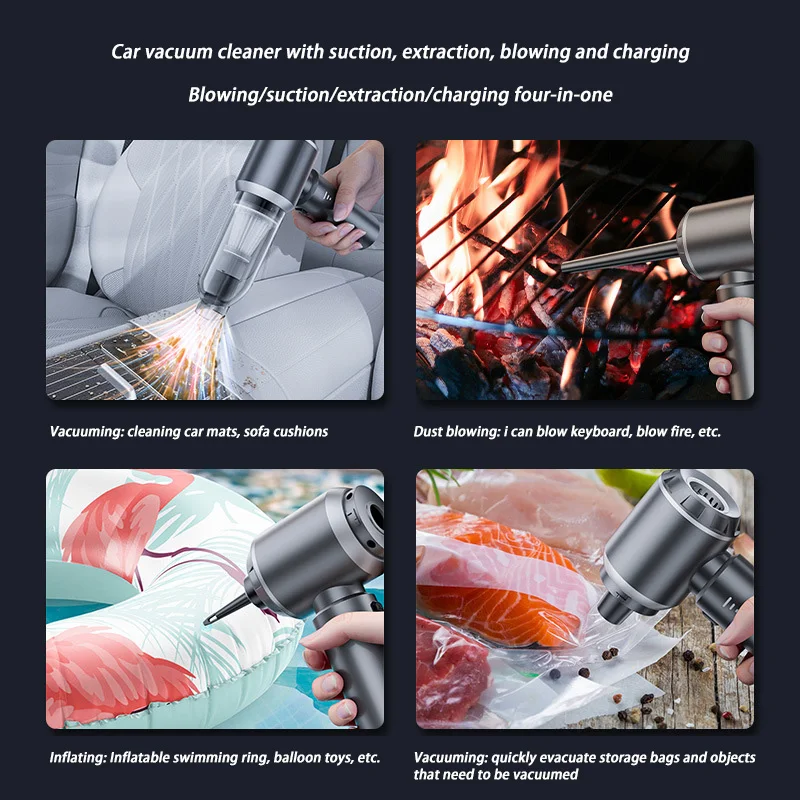 Car vacuum cleaner with suction, extraction, blowing and charging

Blowing/suction/extraction/charging four-in-one

Vacuuming: cleaning car mats, sofa cushions

Dust blowing: i can blow keyboard, blow fire, etc.

Inflating: Inflatable swimming ring, balloon toys, etc.

Vacuuming: quickly evacuate storage bags and objects that need to be vacuumed