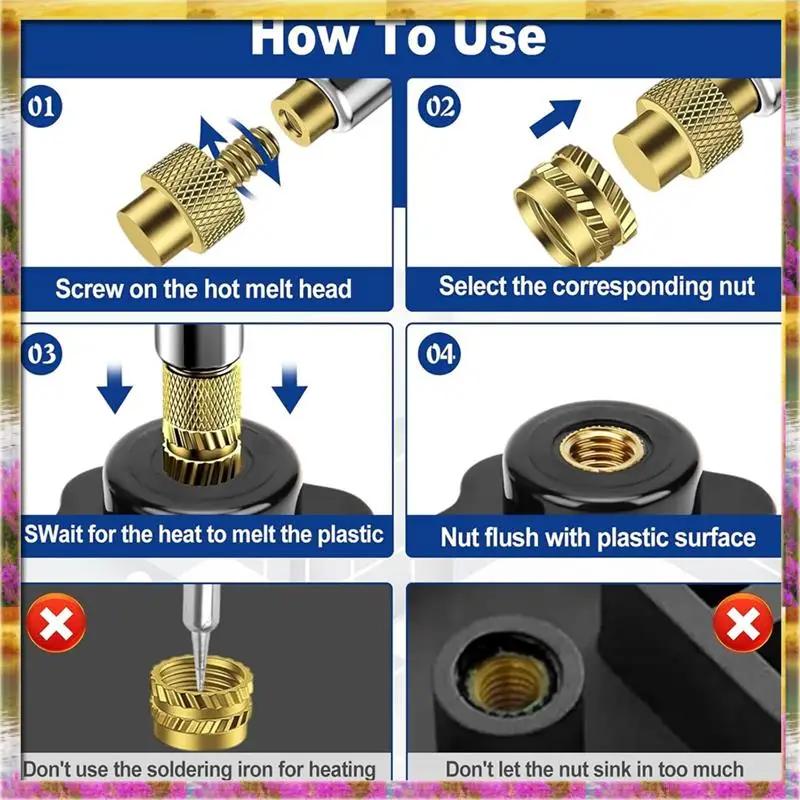 How To Use

01

Screw on the hot melt head

02

Select the corresponding nut

03

SWait for the heat to melt the plastic

04

Nut flush with plastic surface

Don't use the soldering iron for heating

Don't let the nut sink in too much