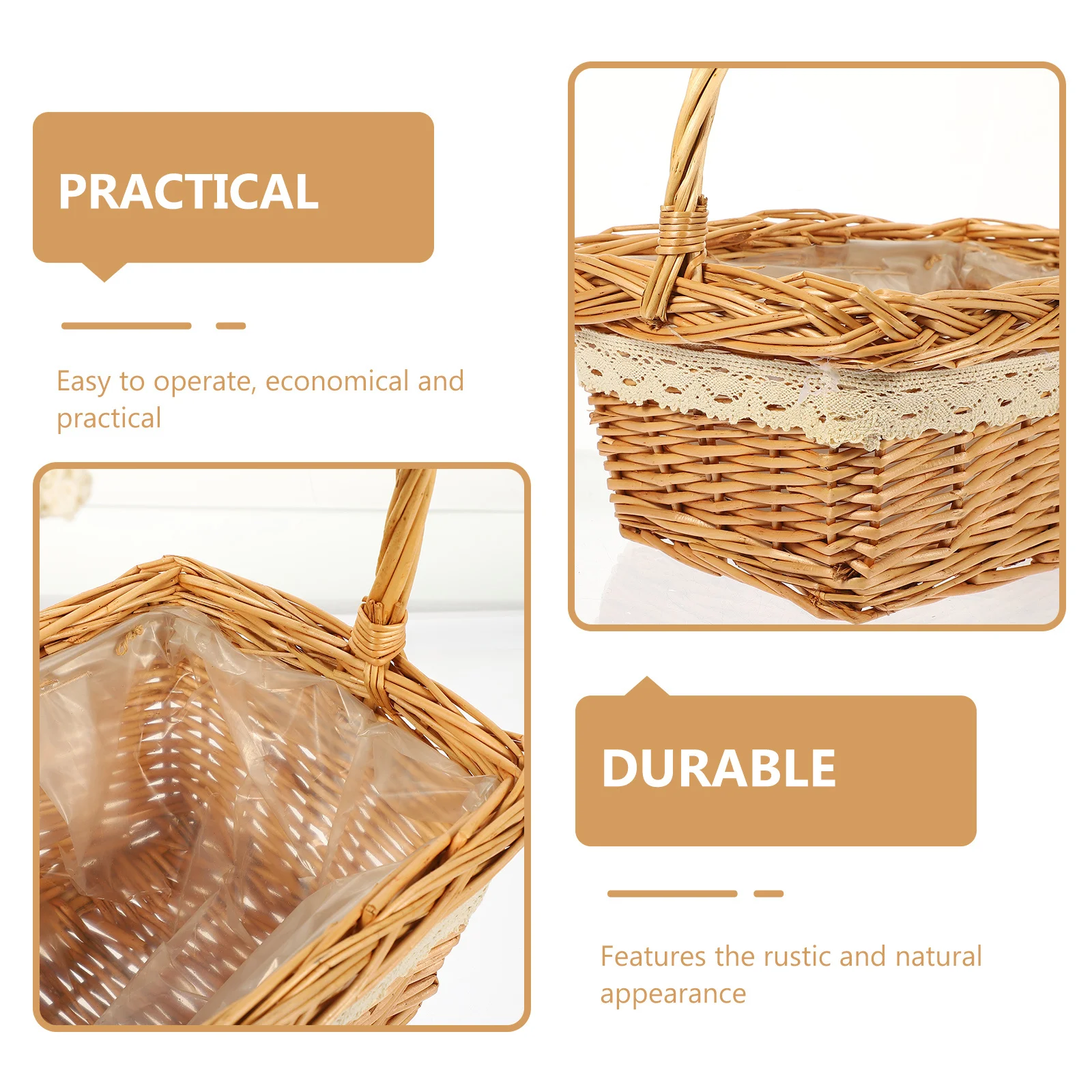 PRACTICAL

Easy to operate, economical and practical

DURABLE

Features the rustic and natural appearance