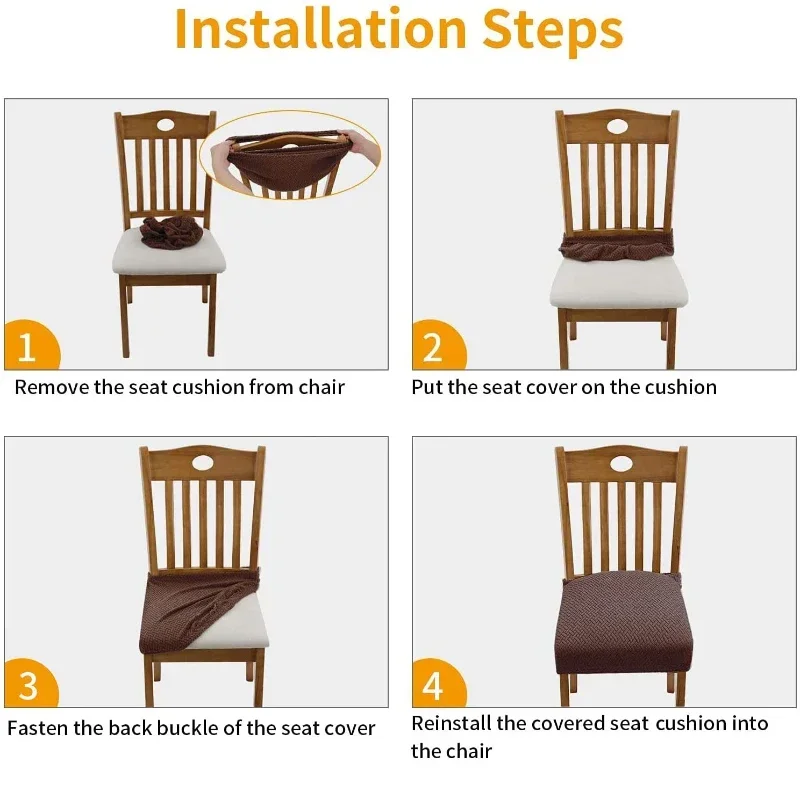 Installation Steps

1

Remove the seat cushion from chair

2

Put the seat cover on the cushion

3

Fasten the back buckle of the seat cover

4

Reinstall the covered seat cushion into the chair