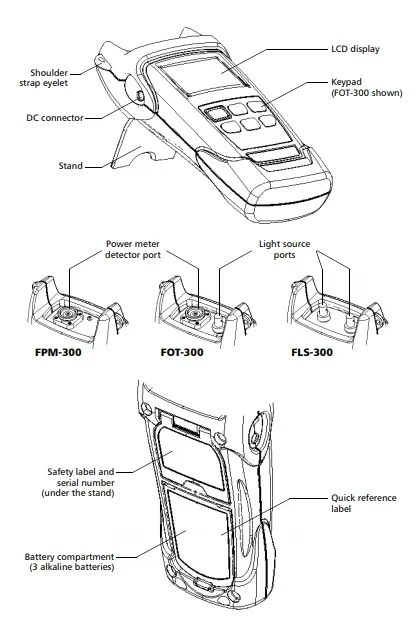 Shoulder strap eyelet

LCD display

Keypad (FOT-300 shown)

DC connector

Stand

Power meter detector port

Light source ports

FPM-300

FOT-300

FLS-300

Safety label and serial number (under the stand)

Quick reference label

Battery compartment (3 alkaline batteries)