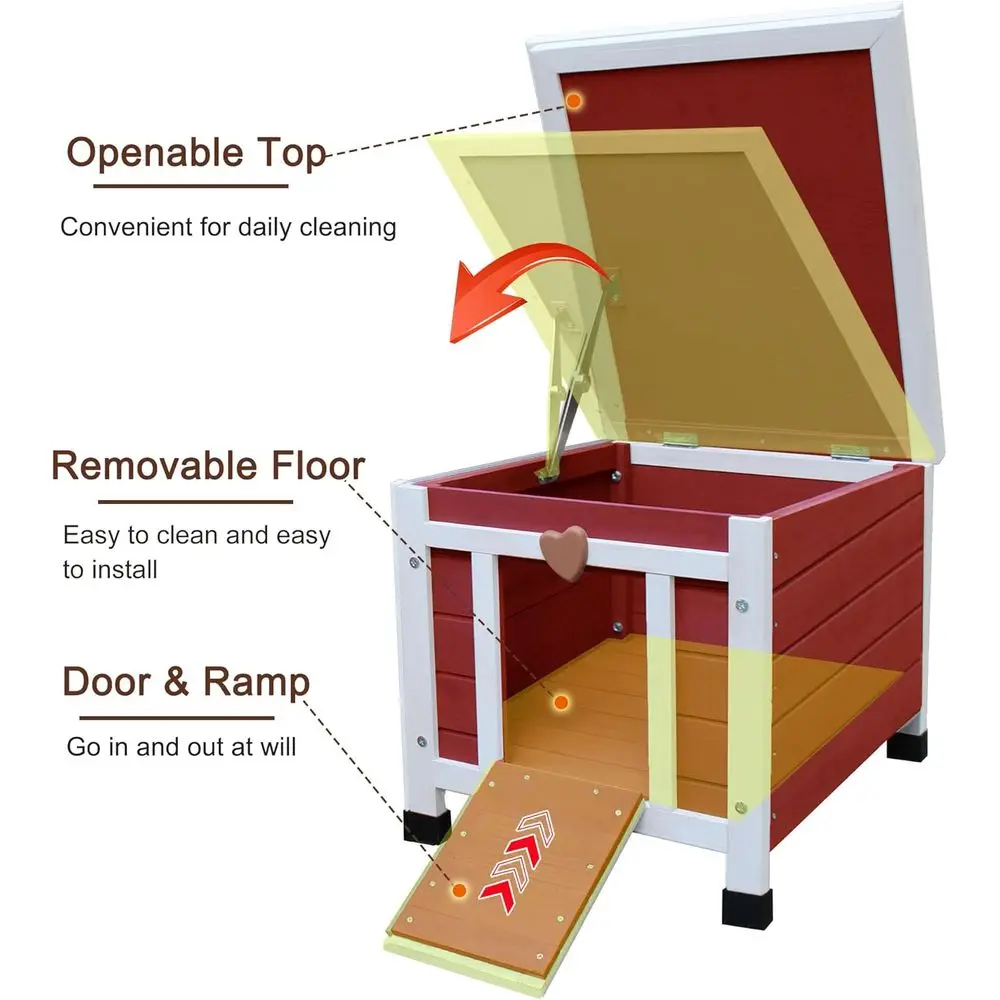 Openable Top

Convenient for daily cleaning

Removable Floor

Easy to clean and easy to install

Door & Ramp

Go in and out at will