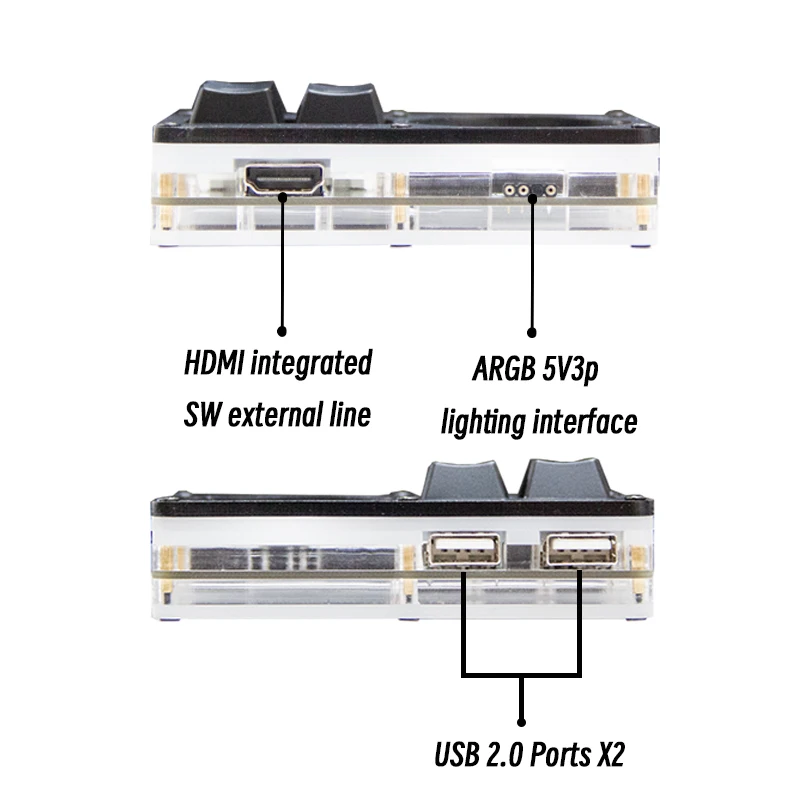 HDMI integrated
SW external line

ARGB 5V3p
lighting interface

USB 2.0 Ports X2