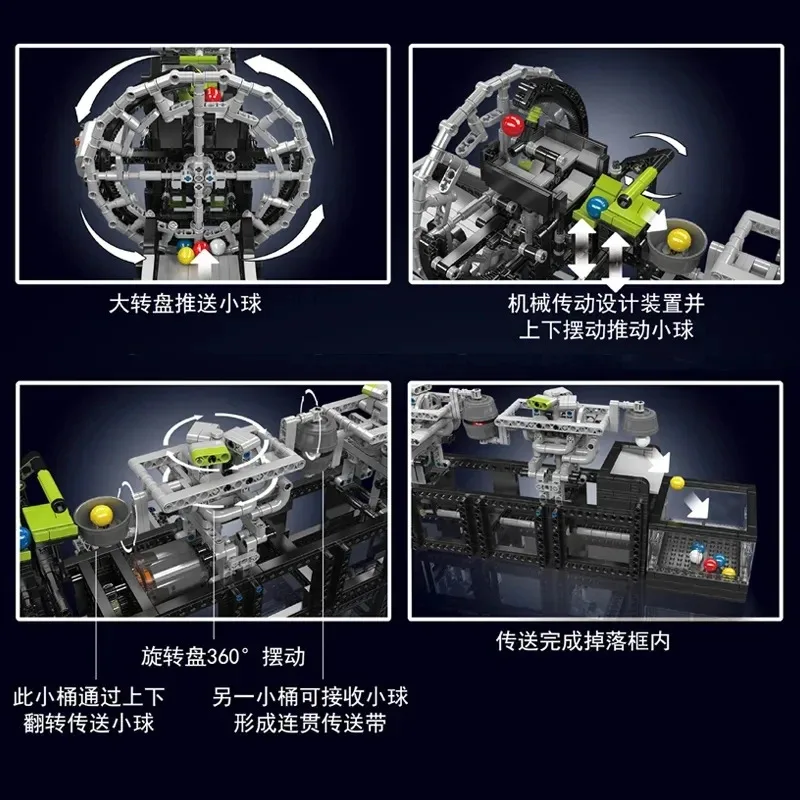 大转盘推送小球

机械传动设计装置并上下摆动推动小球

旋转盘360° 摆动

此小桶通过上下翻转传送小球

另一小桶可接收小球形成连贯传送带

传送完成掉落框内