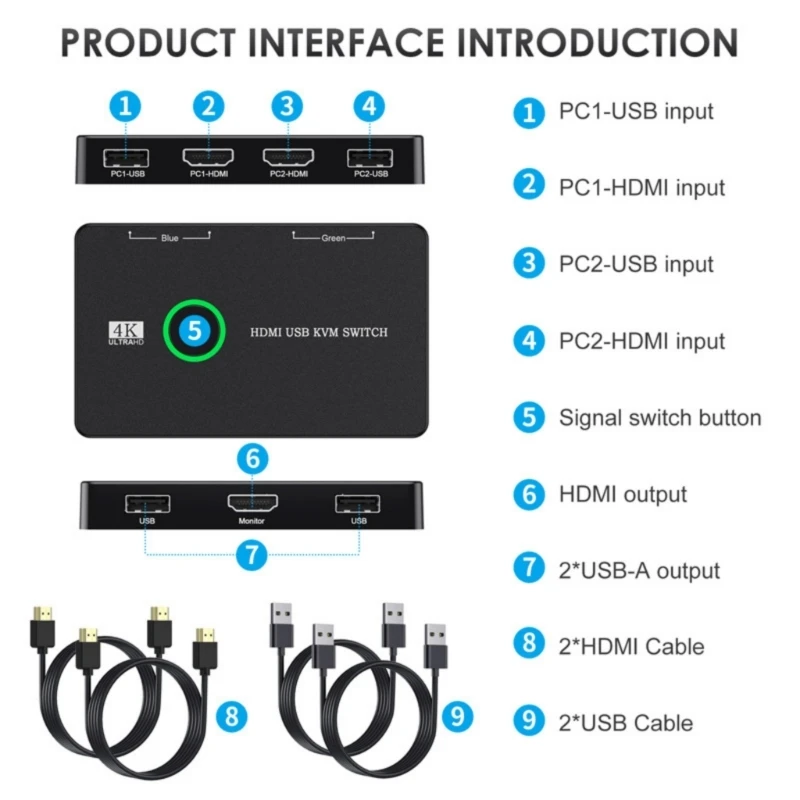 PRODUCT INTERFACE INTRODUCTION

1 2 3 4

PC1-USB PC1-HDMI PC2-HDMI PC2-USB

Blue Green

4K ULTRAHD 5 HDMI USB KVM SWITCH

6

USB Monitor USB

7

8 9

1 PC1-USB input

2 PC1-HDMI input

3 PC2-USB input

4 PC2-HDMI input

5 Signal switch button

6 HDMI output

7 2*USB-A output

8 2*HDMI Cable

9 2*USB Cable