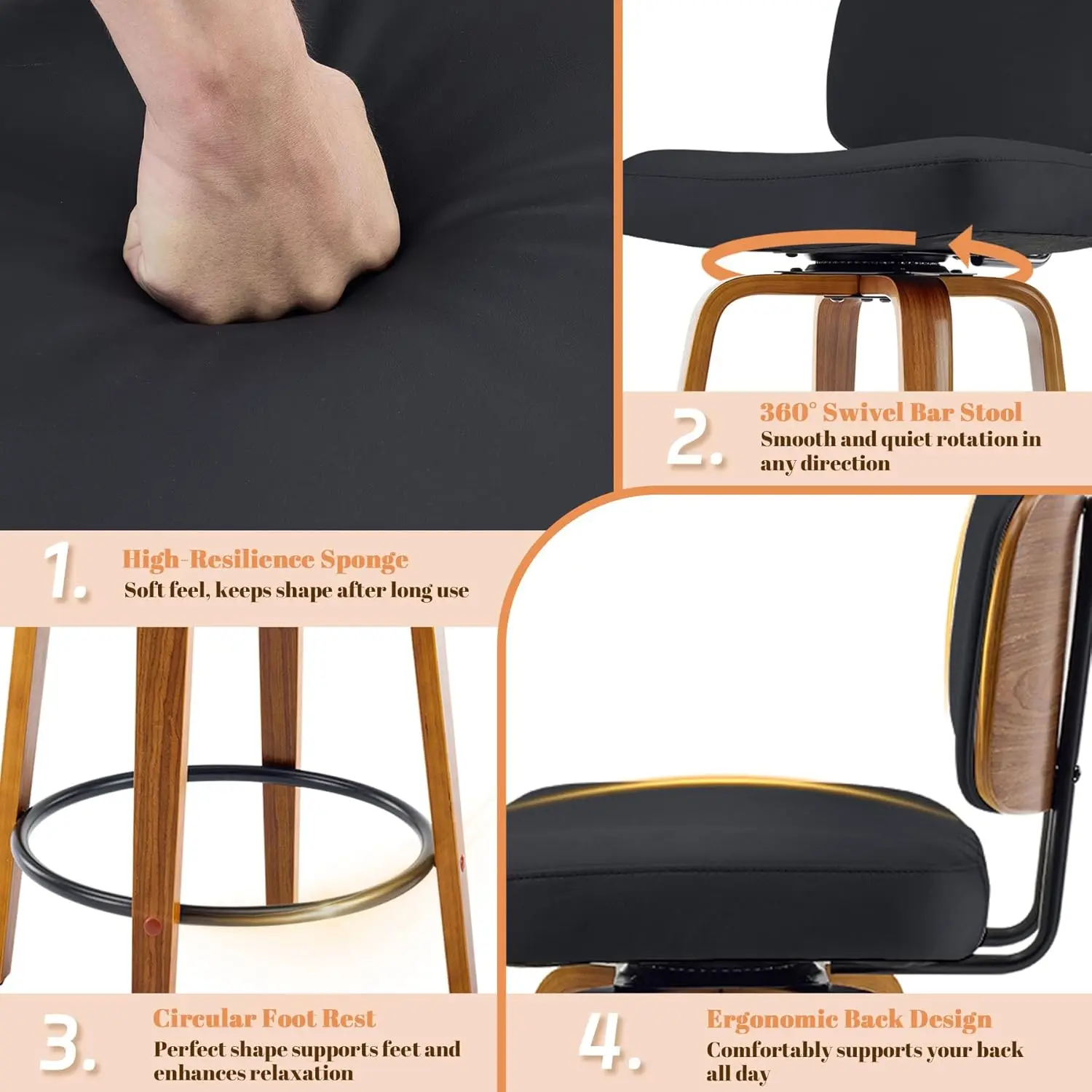 2.
360° Swivel Bar Stool
Smooth and quiet rotation in any direction

1.
High-Resilience Sponge
Soft feel, keeps shape after long use

3.
Circular Foot Rest
Perfect shape supports feet and enhances relaxation

4.
Ergonomic Back Design
Comfortably supports your back all day