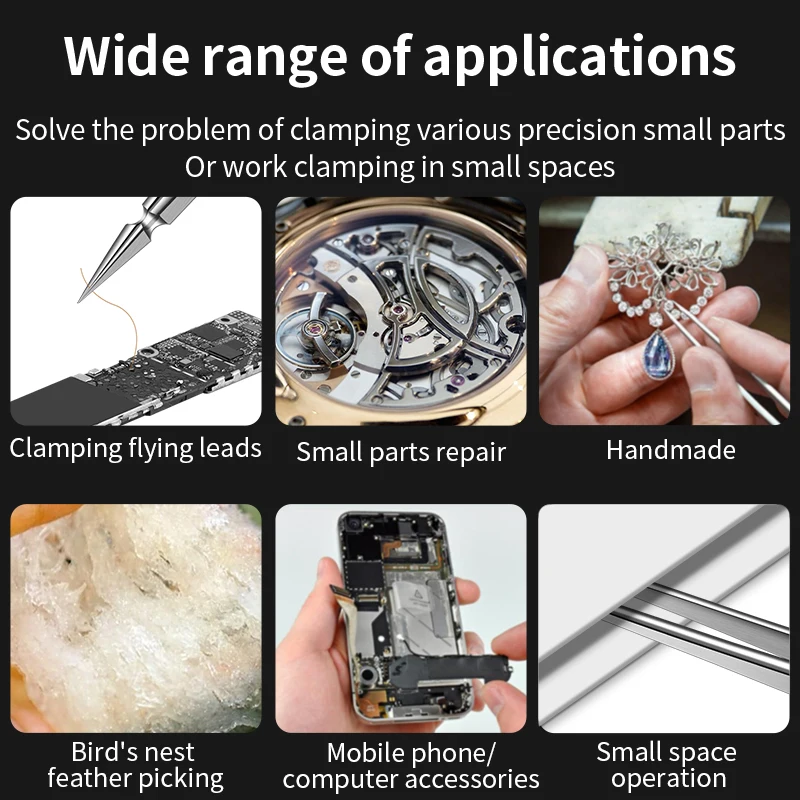 Wide range of applications

Solve the problem of clamping various precision small parts
Or work clamping in small spaces

Clamping flying leads

Small parts repair

Handmade

Bird's nest feather picking

Mobile phone/ computer accessories

Small space operation