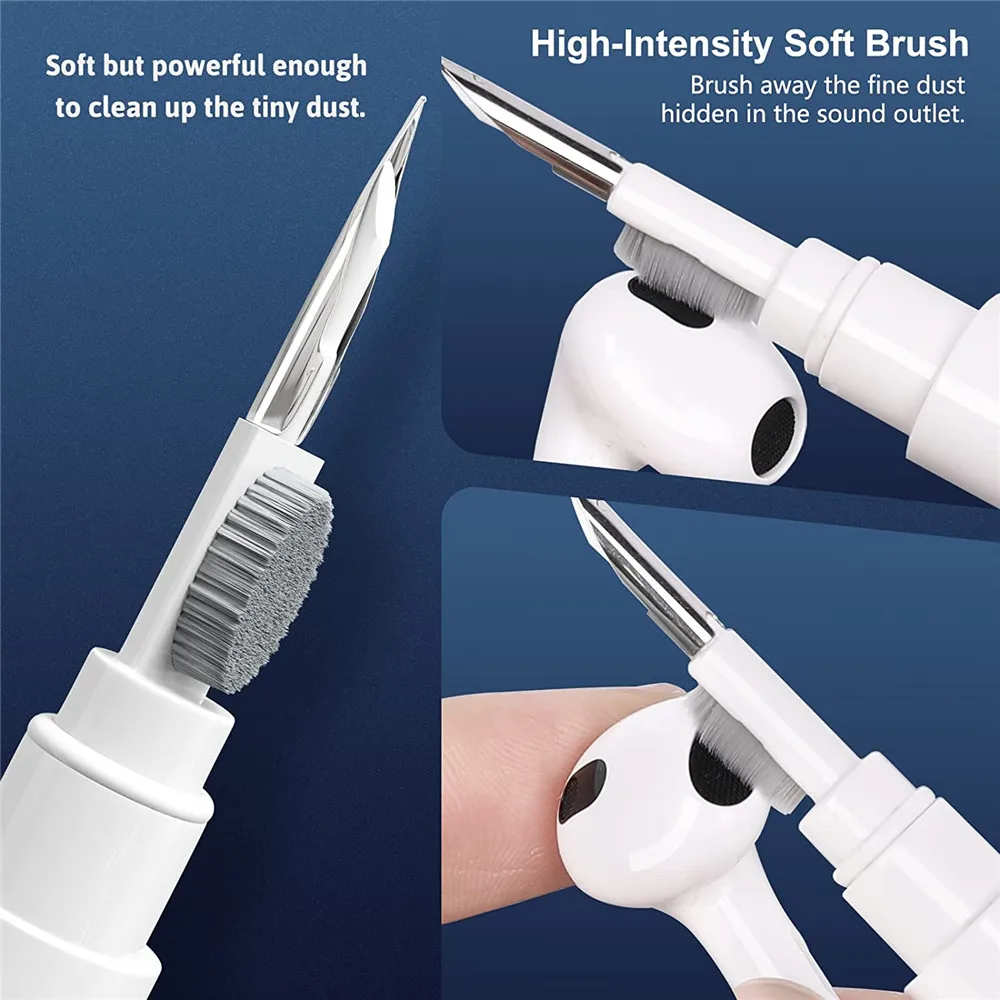 Soft but powerful enough to clean up the tiny dust.

High-Intensity Soft Brush

Brush away the fine dust hidden in the sound outlet.