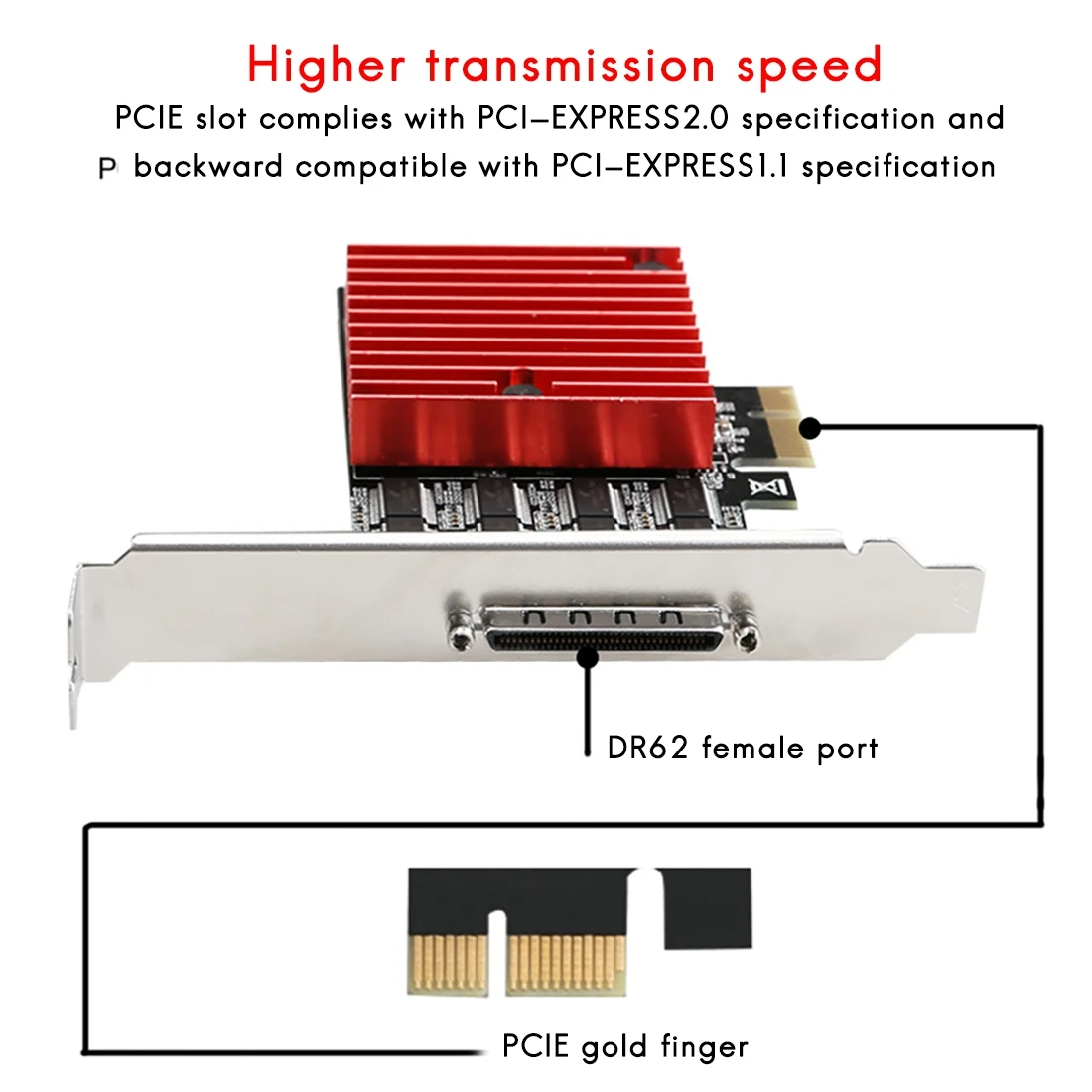 Higher transmission speed

PCIE slot complies with PCI-EXPRESS2.0 specification and

P backward compatible with PCI-EXPRESS1.1 specification

DR62 female port

PCIE gold finger