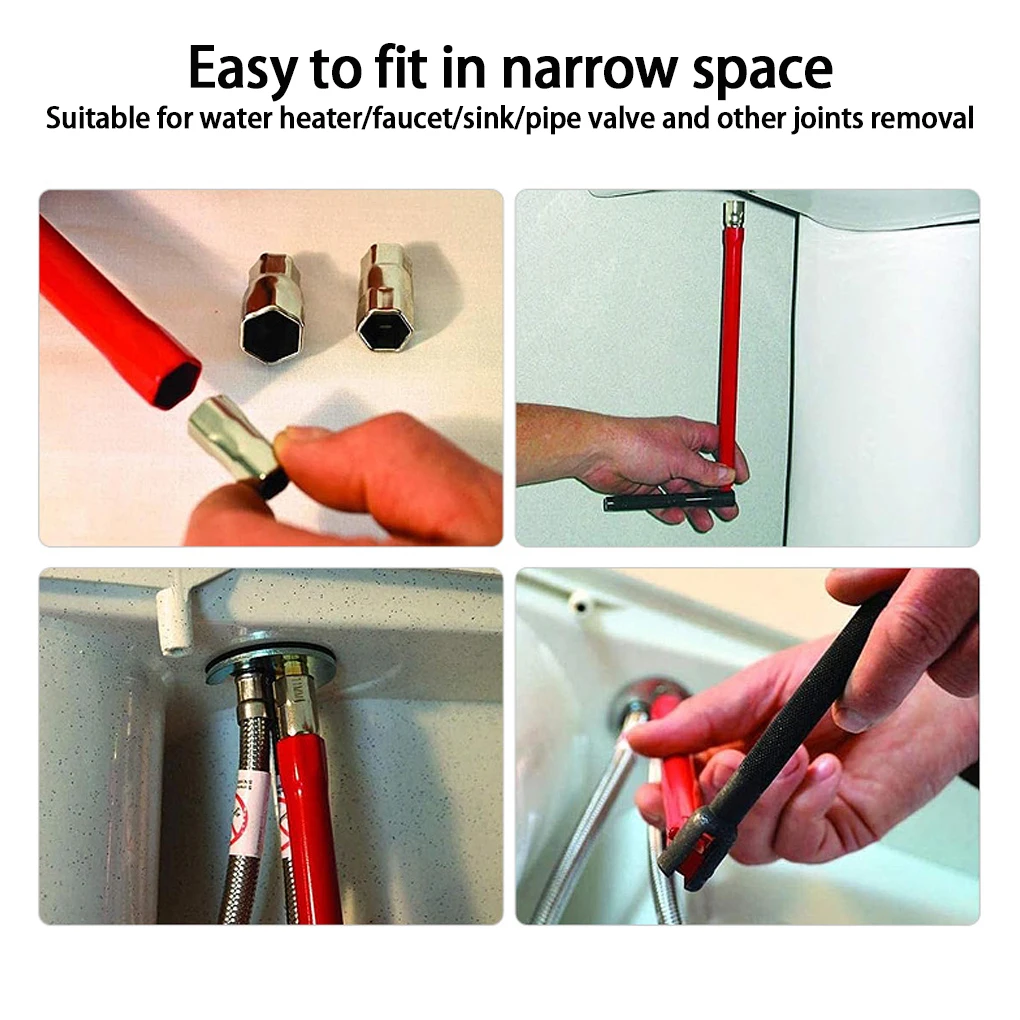 Easy to fit in narrow space
Suitable for water heater/faucet/sink/pipe valve and other joints removal