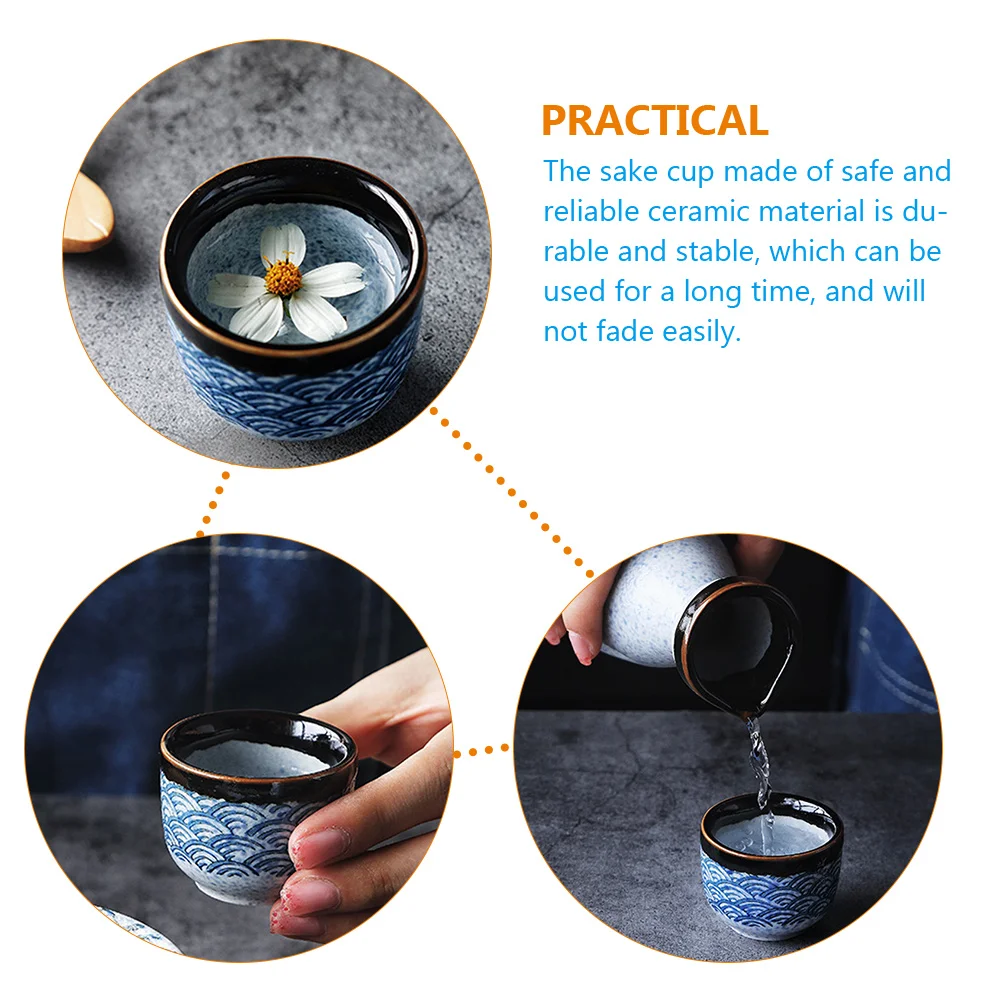 PRACTICAL

The sake cup made of safe and reliable ceramic material is durable and stable, which can be used for a long time, and will not fade easily.