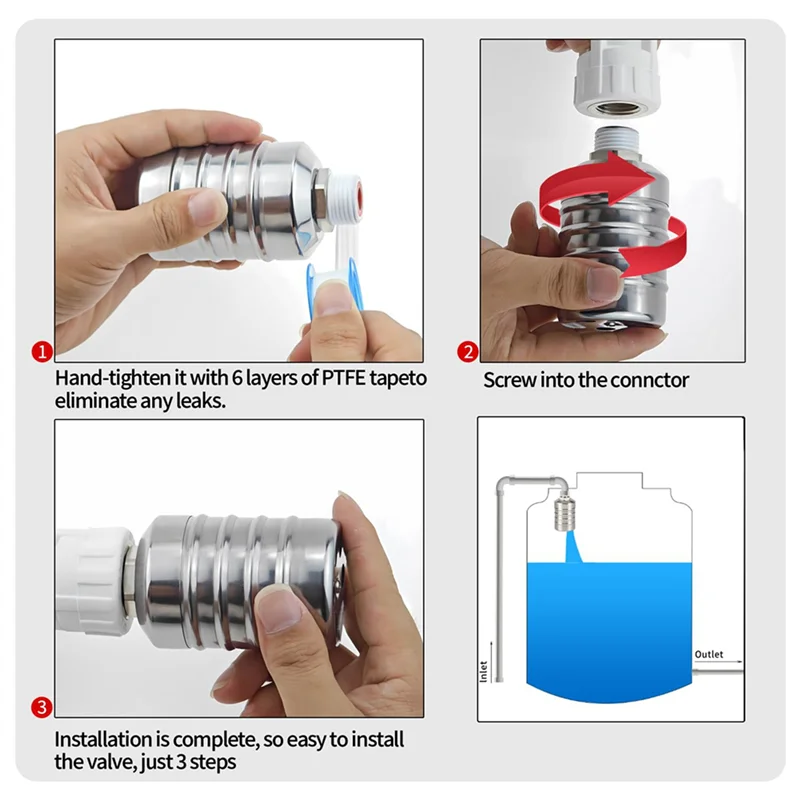 1

Hand-tighten it with 6 layers of PTFE tapeto eliminate any leaks.

2

Screw into the connctor

3

Installation is complete, so easy to install the valve, just 3 steps

Inlet

Outlet