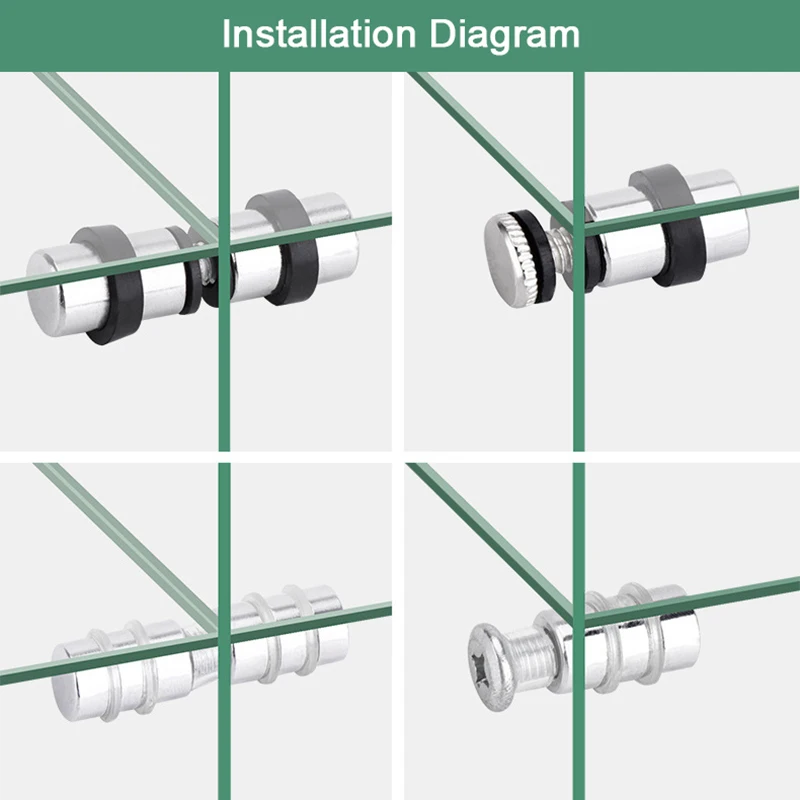 Installation Diagram