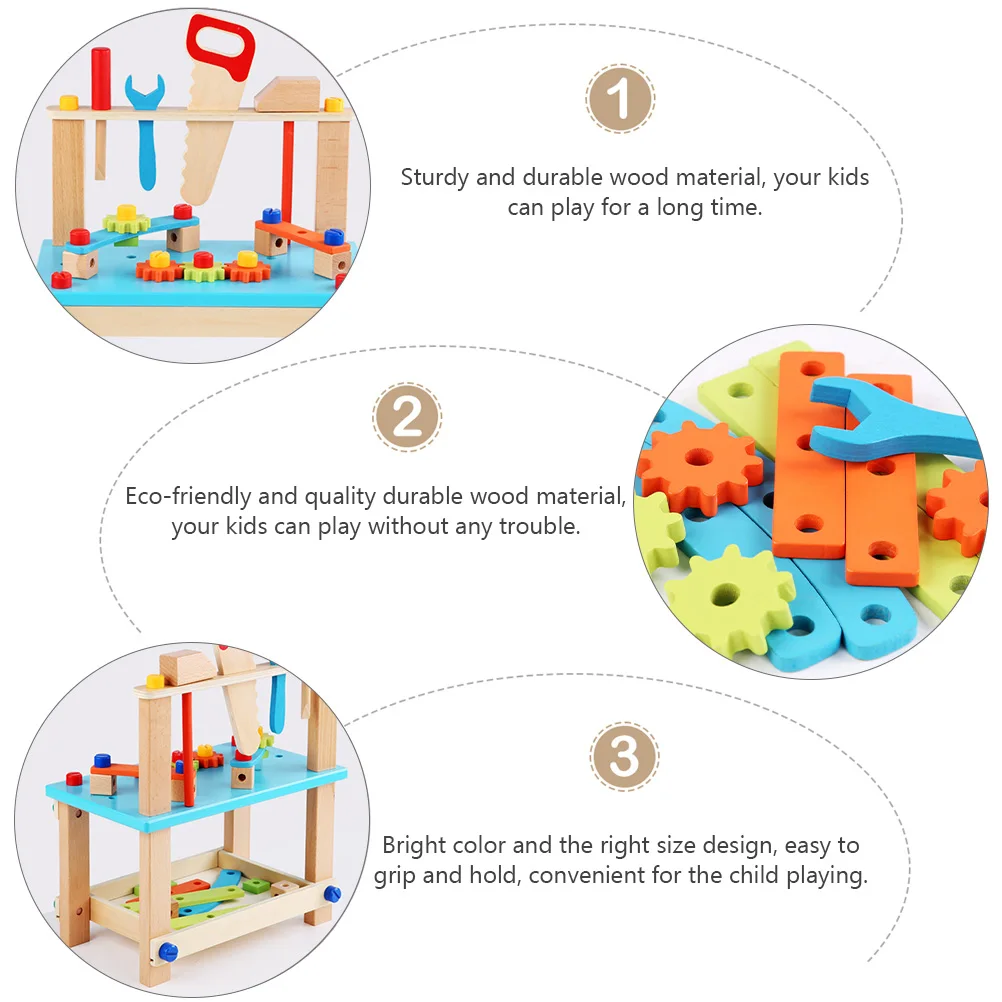 1

Sturdy and durable wood material, your kids can play for a long time.

2

Eco-friendly and quality durable wood material, your kids can play without any trouble.

3

Bright color and the right size design, easy to grip and hold, convenient for the child playing.