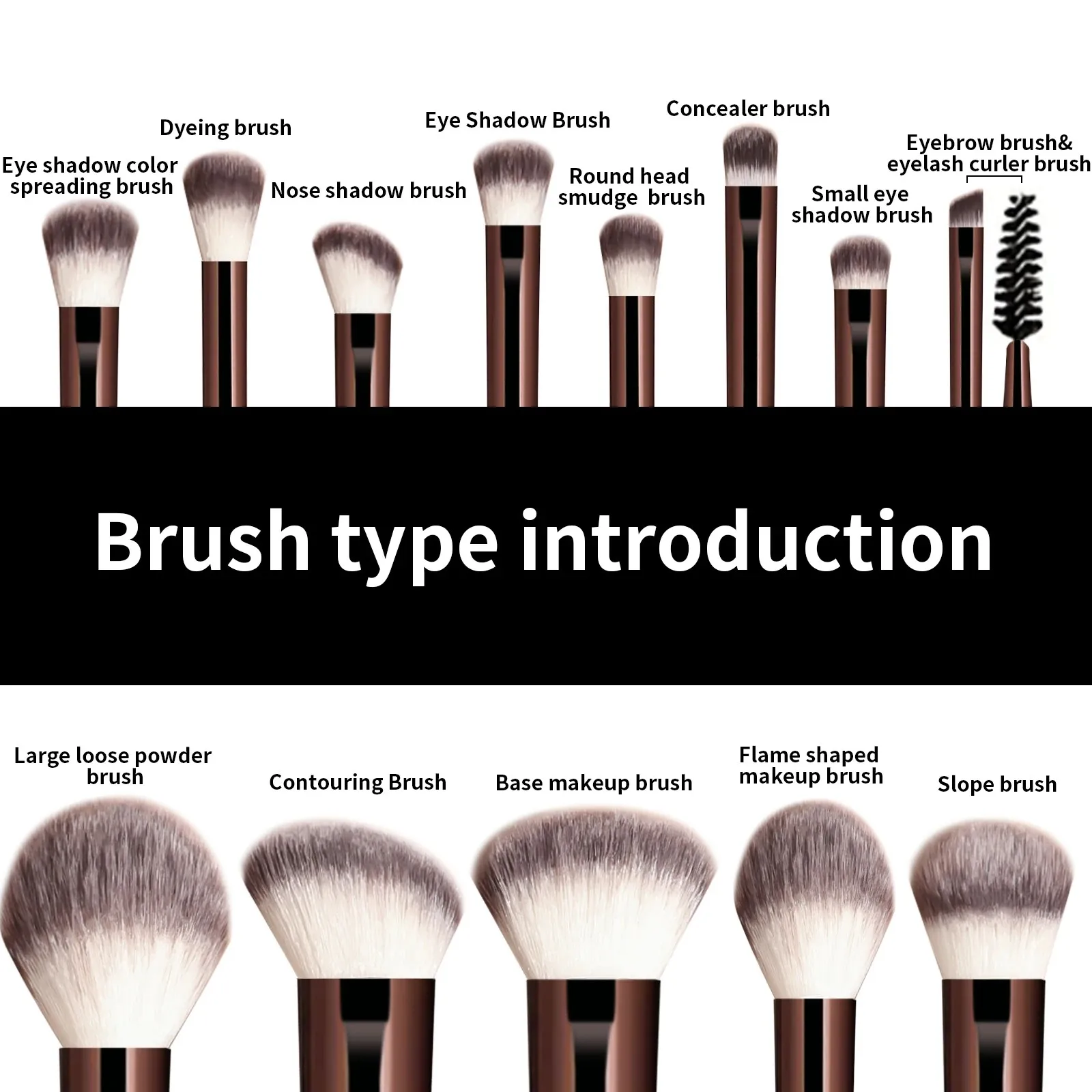 Eye shadow color spreading brush

Dyeing brush

Nose shadow brush

Eye Shadow Brush

Round head smudge brush

Concealer brush

Small eye shadow brush

Eyebrow brush& eyelash curler brush

Brush type introduction

Large loose powder brush

Contouring Brush

Base makeup brush

Flame shaped makeup brush

Slope brush