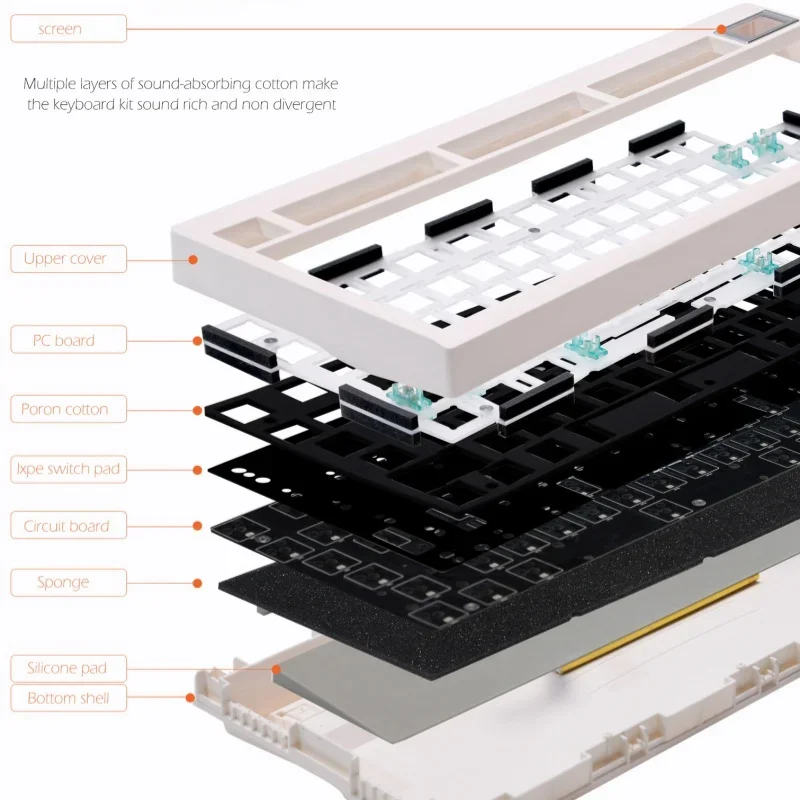 screen

Multiple layers of sound-absorbing cotton make the keyboard kit sound rich and non divergent

Upper cover

PC board

Poron cotton

Ixpe switch pad

Circuit board

Sponge

Silicone pad

Bottom shell