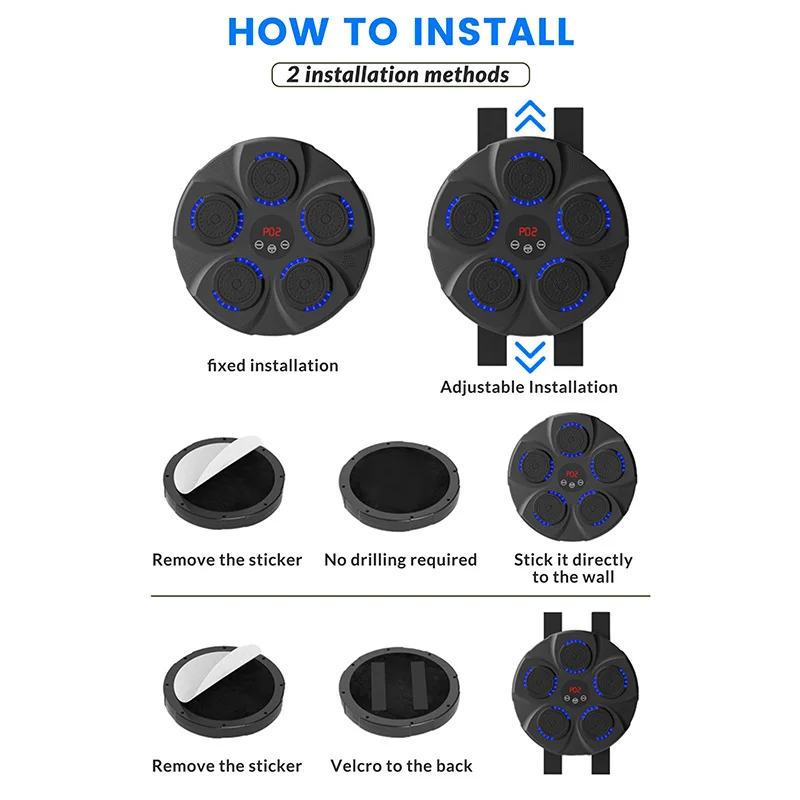 HOW TO INSTALL

2 installation methods

P02

P02

fixed installation

Adjustable Installation

P02

Remove the sticker

No drilling required

Stick it directly to the wall

P02

Remove the sticker

Velcro to the back