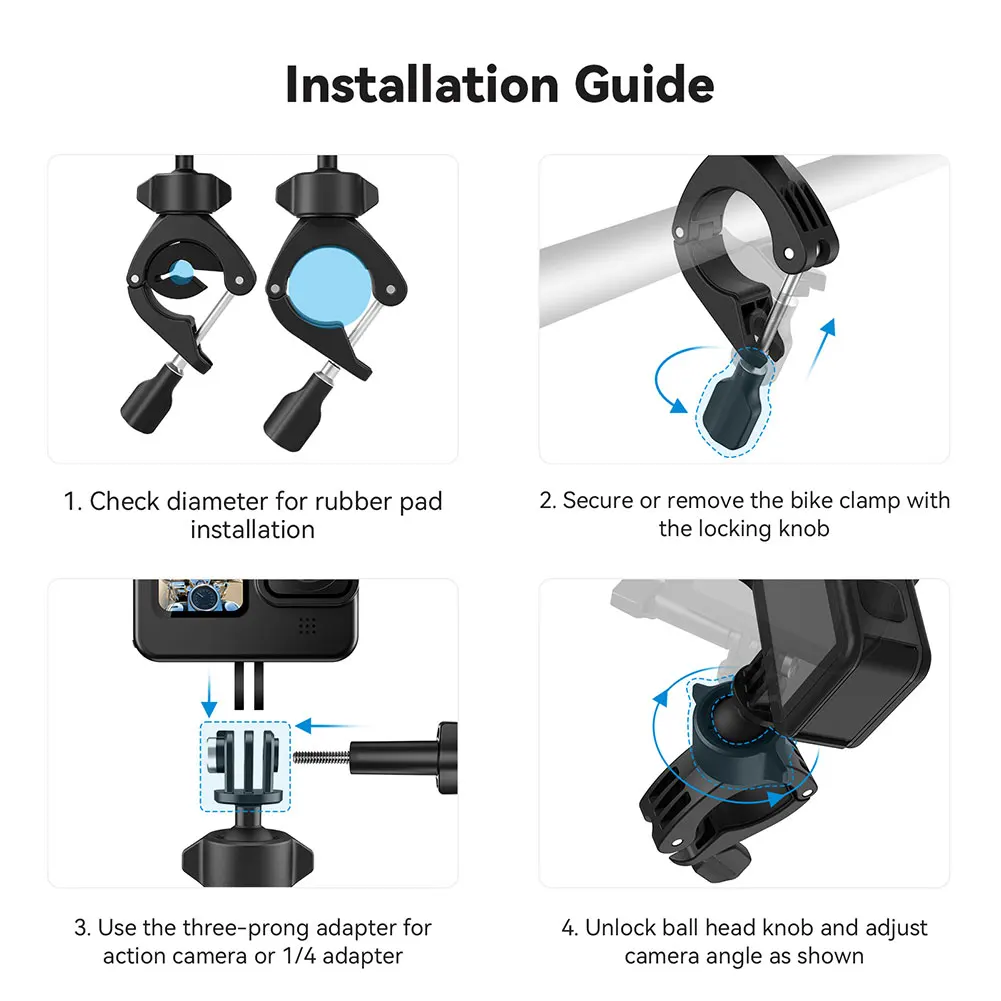 Installation Guide

1. Check diameter for rubber pad installation

2. Secure or remove the bike clamp with the locking knob

3. Use the three-prong adapter for action camera or 1/4 adapter

4. Unlock ball head knob and adjust camera angle as shown