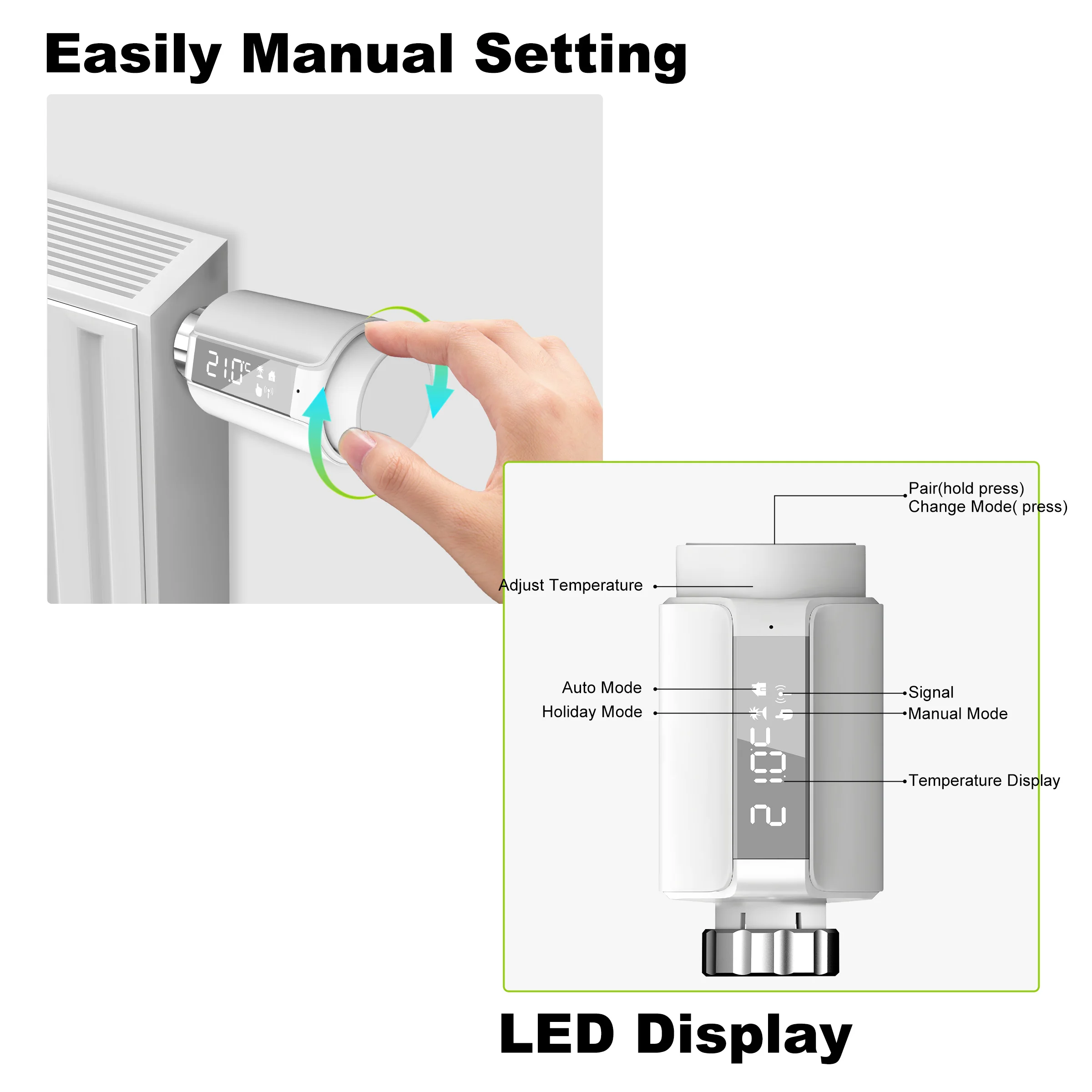 Easily Manual Setting

21.0°C

Pair(hold press)
Change Mode( press)

Adjust Temperature

Auto Mode

Holiday Mode

Signal

Manual Mode

Temperature Display

21.0°C

LED Display