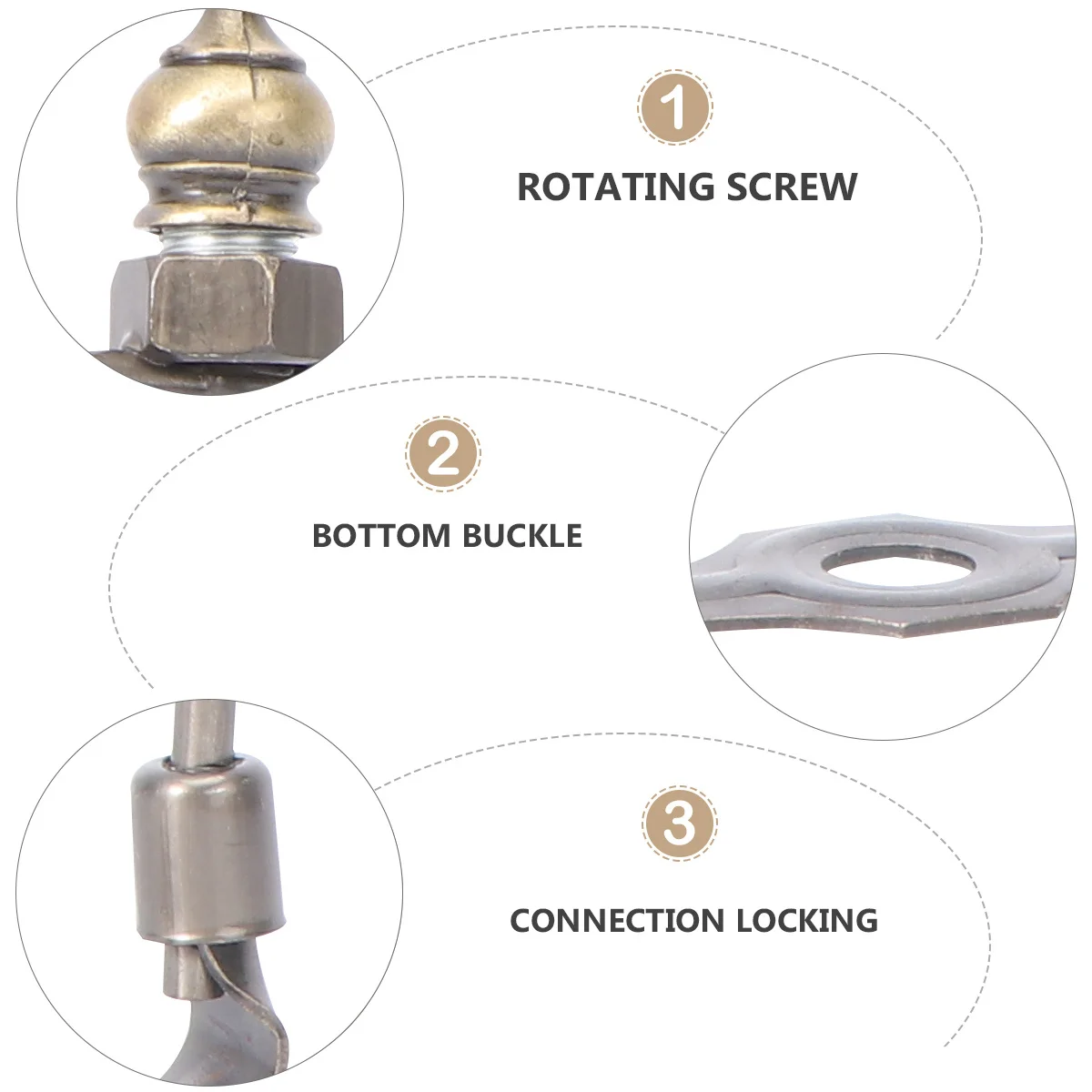 1
ROTATING SCREW

2
BOTTOM BUCKLE

3
CONNECTION LOCKING