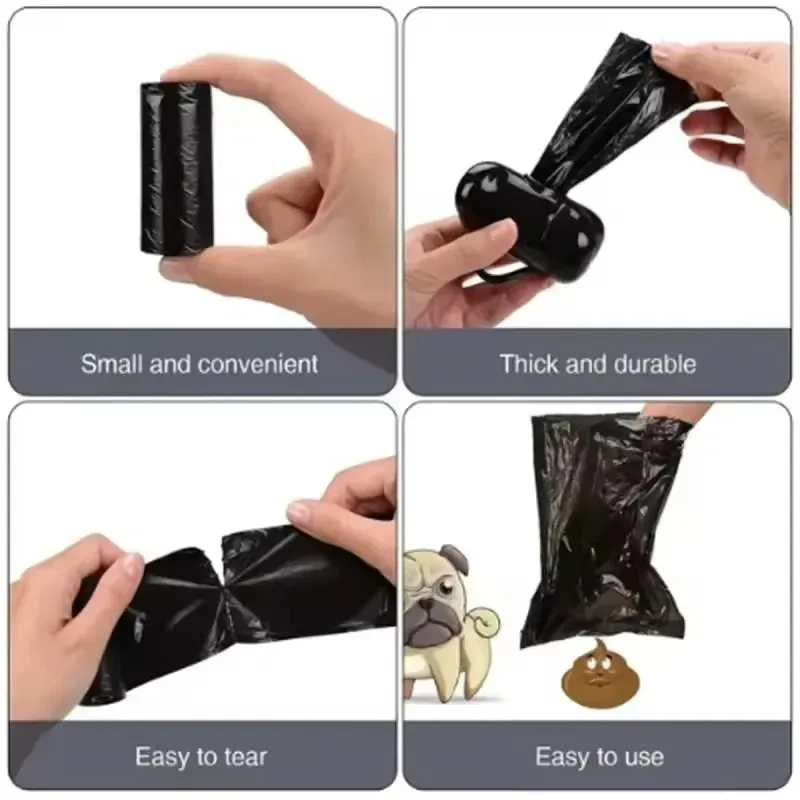 Small and convenient

Thick and durable

Easy to tear

Easy to use