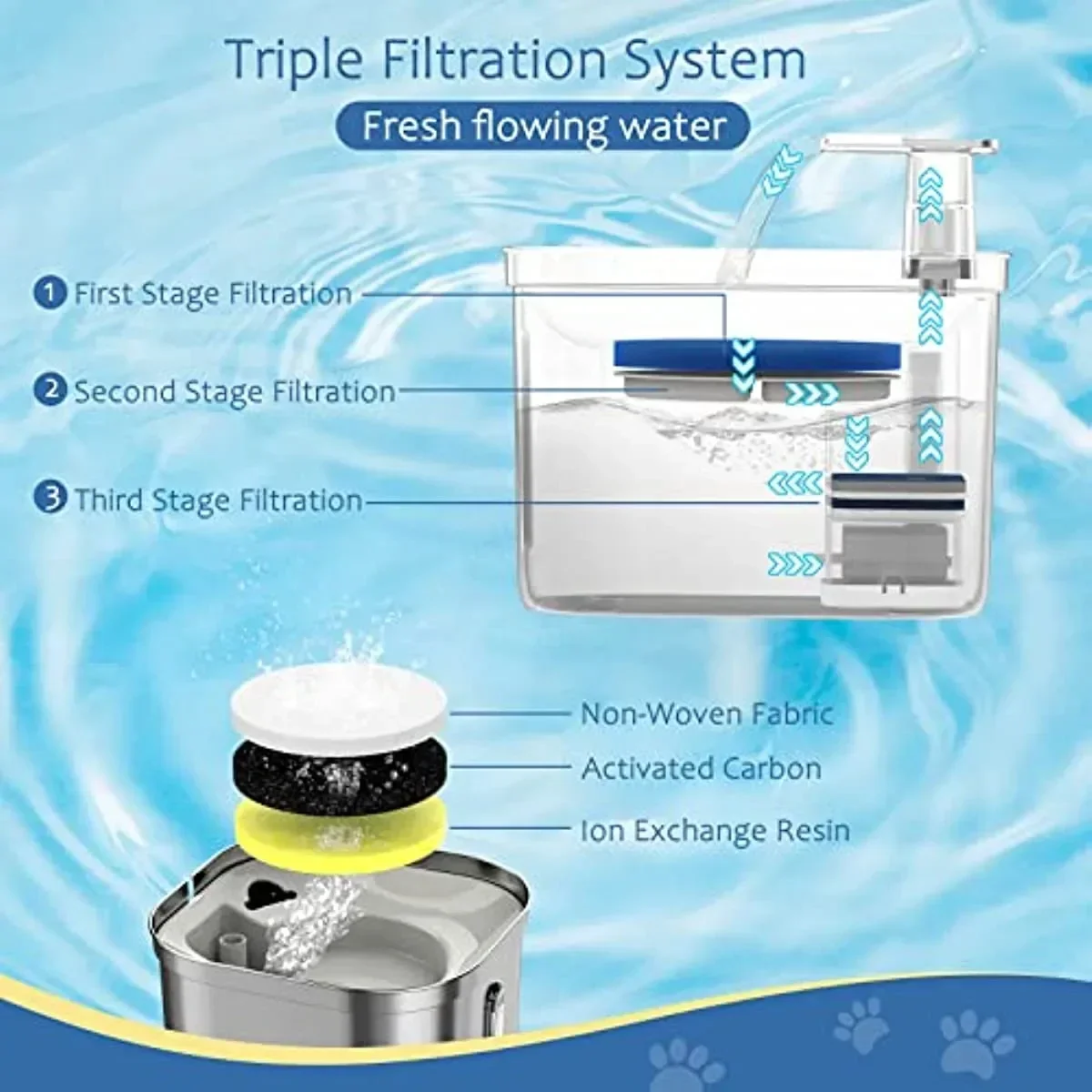 Triple Filtration System

Fresh flowing water

1 First Stage Filtration

2 Second Stage Filtration

3 Third Stage Filtration

Non-Woven Fabric

Activated Carbon

Ion Exchange Resin