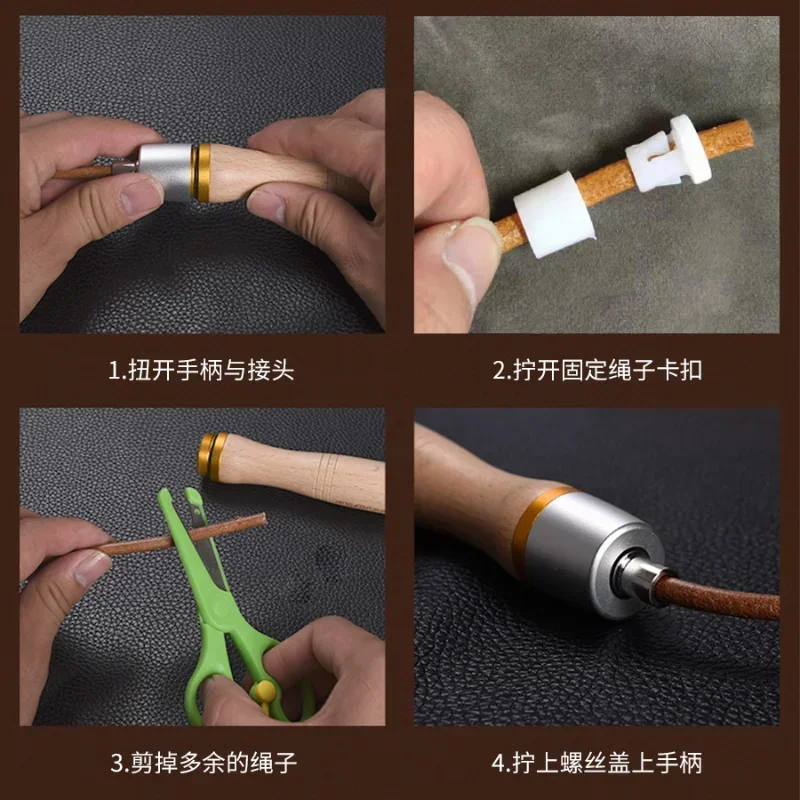 1.扭开手柄与接头

2.拧开固定绳子卡扣

3.剪掉多余的绳子

4.拧上螺丝盖上手柄