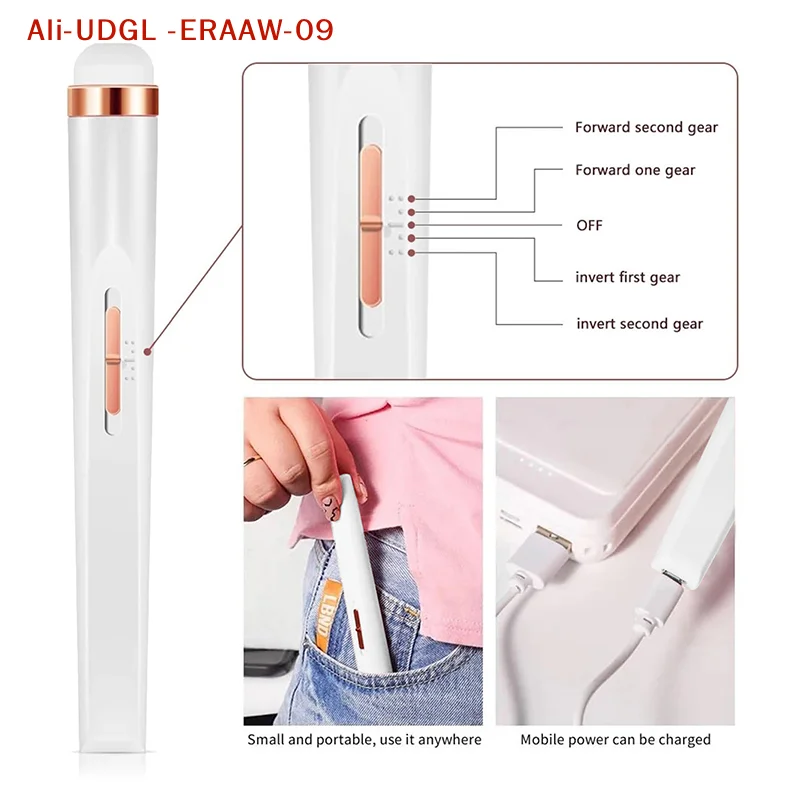 Ali-UDGL -ERAAW-09

Forward second gear
Forward one gear
OFF
invert first gear
invert second gear

LBND

Small and portable, use it anywhere

Mobile power can be charged