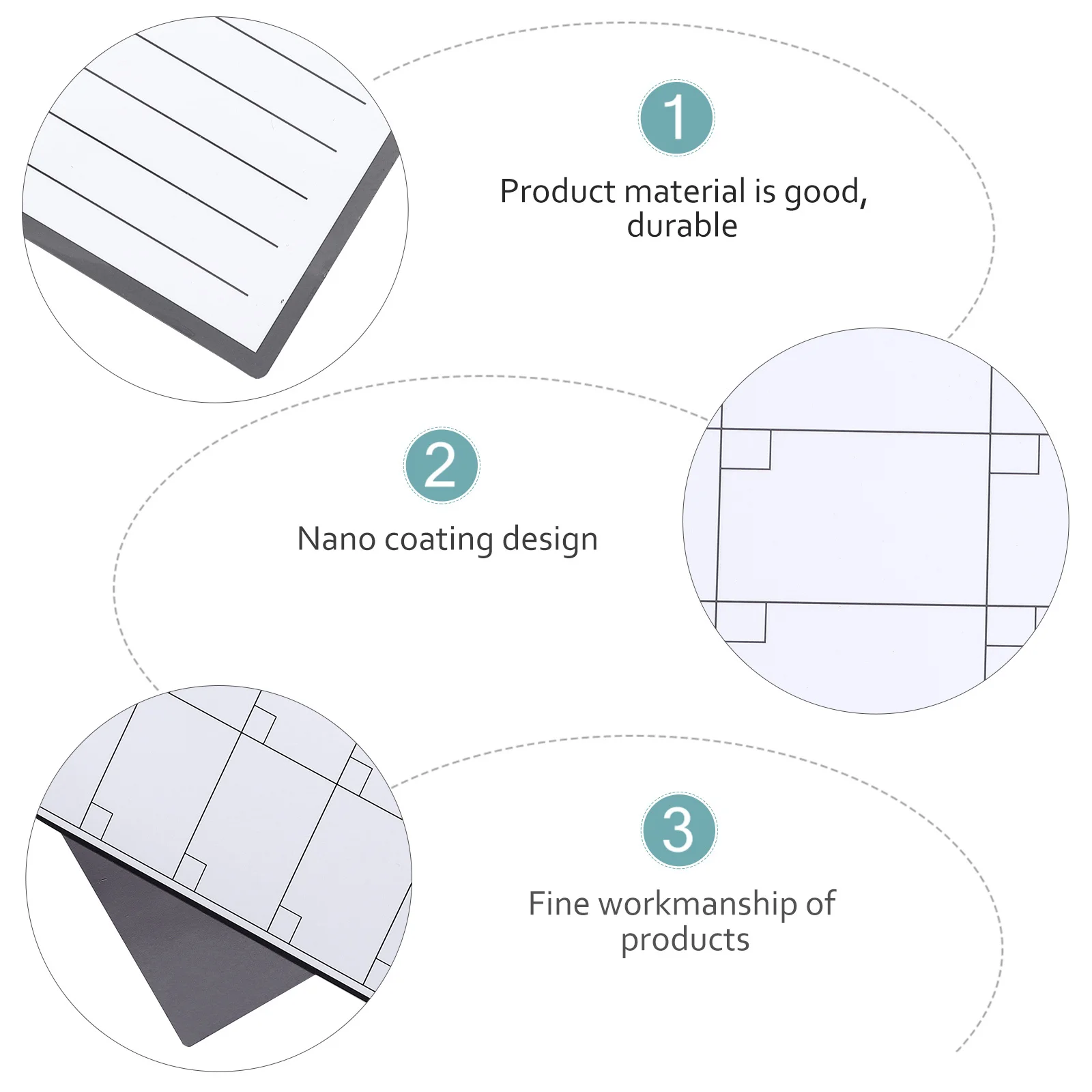 1

Product material is good, durable

2

Nano coating design

3

Fine workmanship of products