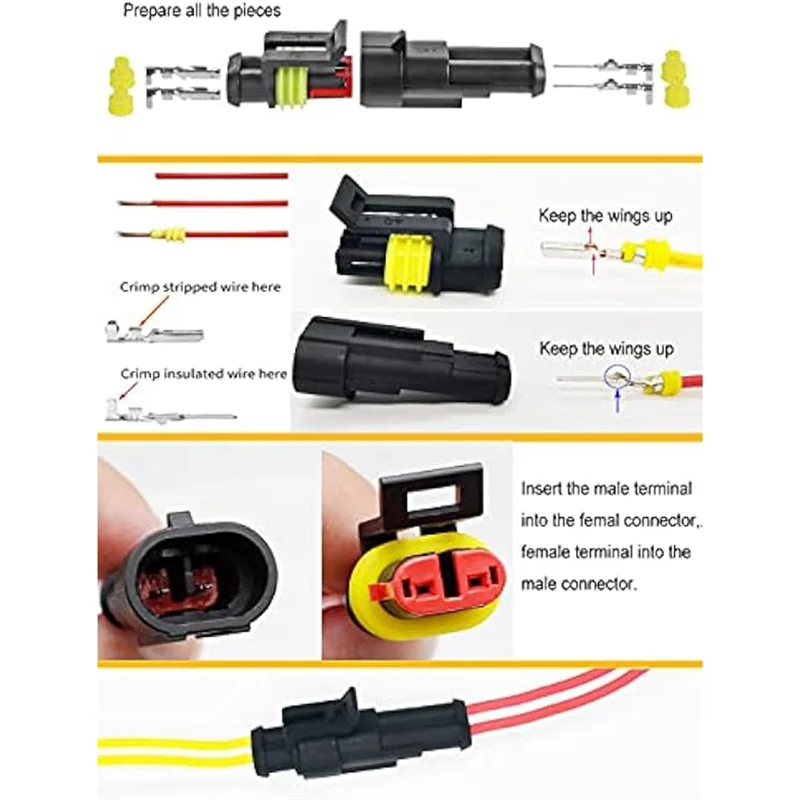 Prepare all the pieces

Crimp stripped wire here

Crimp insulated wire here

Keep the wings up

Keep the wings up

Insert the male terminal into the femal connector,. female terminal into the male connector.