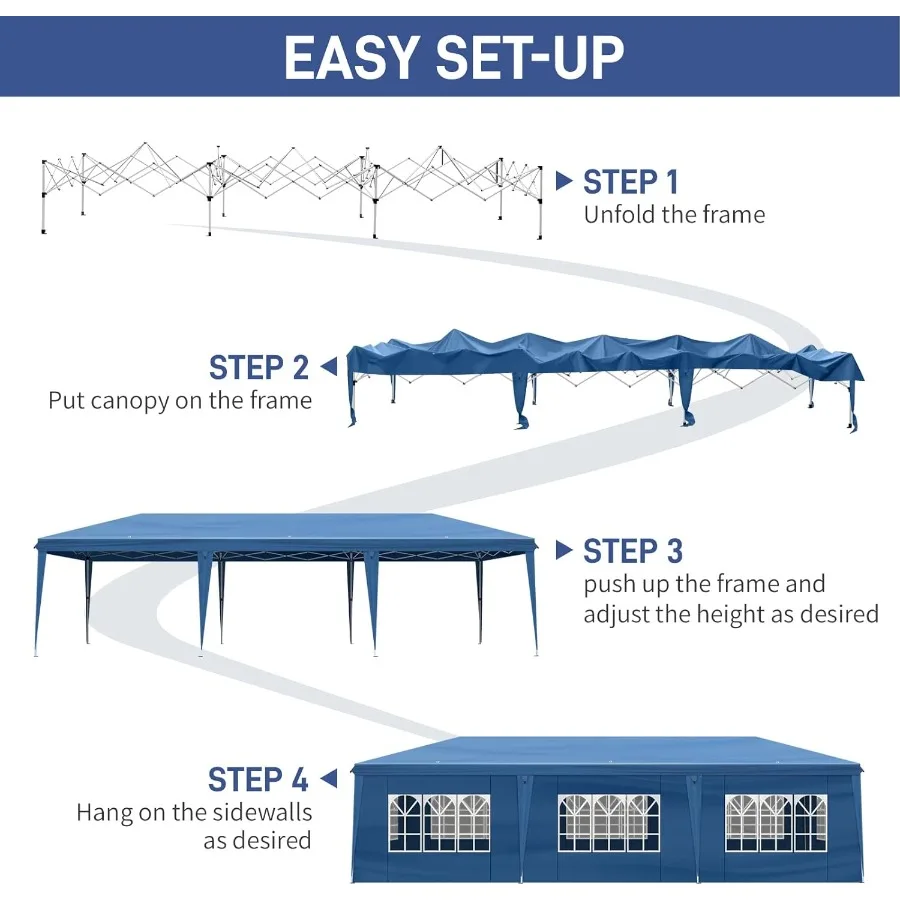 EASY SET-UP

STEP 1
Unfold the frame

STEP 2
Put canopy on the frame

STEP 3
push up the frame and adjust the height as desired

STEP 4
Hang on the sidewalls as desired