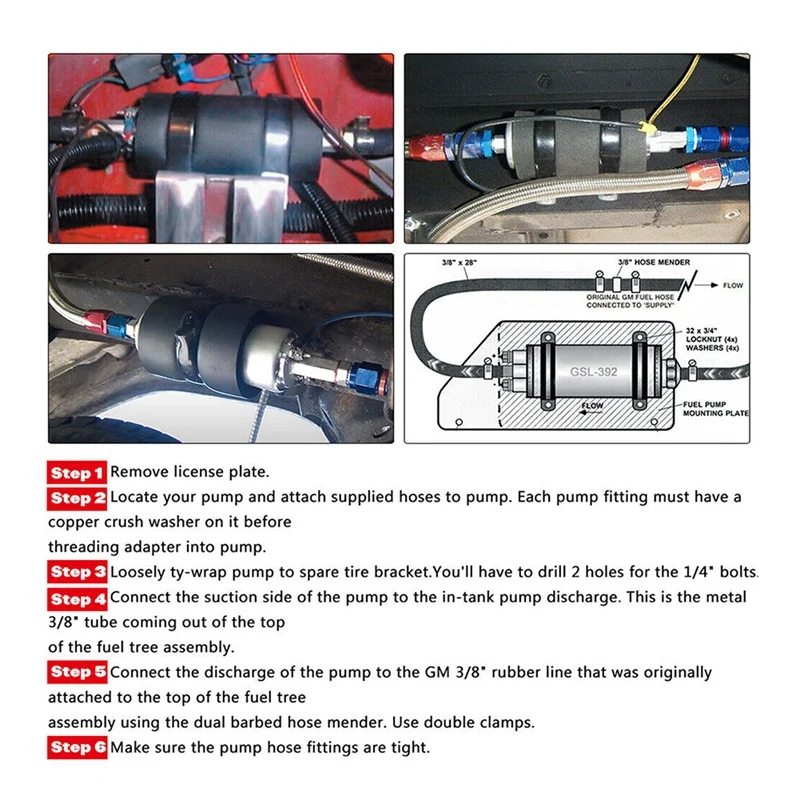 3/8" x 28"
3/8" HOSE MENDER
FLOW
ORIGINAL GM FUEL HOSE CONNECTED TO "SUPPLY"
32 x 3/4" LOCKNUT (4x) WASHERS (4x)
GSL-392
FLOW
FUEL PUMP MOUNTING PLATE

Step 1 Remove license plate.

Step 2 Locate your pump and attach supplied hoses to pump. Each pump fitting must have a copper crush washer on it before threading adapter into pump.

Step 3 Loosely ty-wrap pump to spare tire bracket.You'll have to drill 2 holes for the 1/4" bolts.

Step 4 Connect the suction side of the pump to the in-tank pump discharge. This is the metal 3/8" tube coming out of the top of the fuel tree assembly.

Step 5 Connect the discharge of the pump to the GM 3/8" rubber line that was originally attached to the top of the fuel tree assembly using the dual barbed hose mender. Use double clamps.

Step 6 Make sure the pump hose fittings are tight.