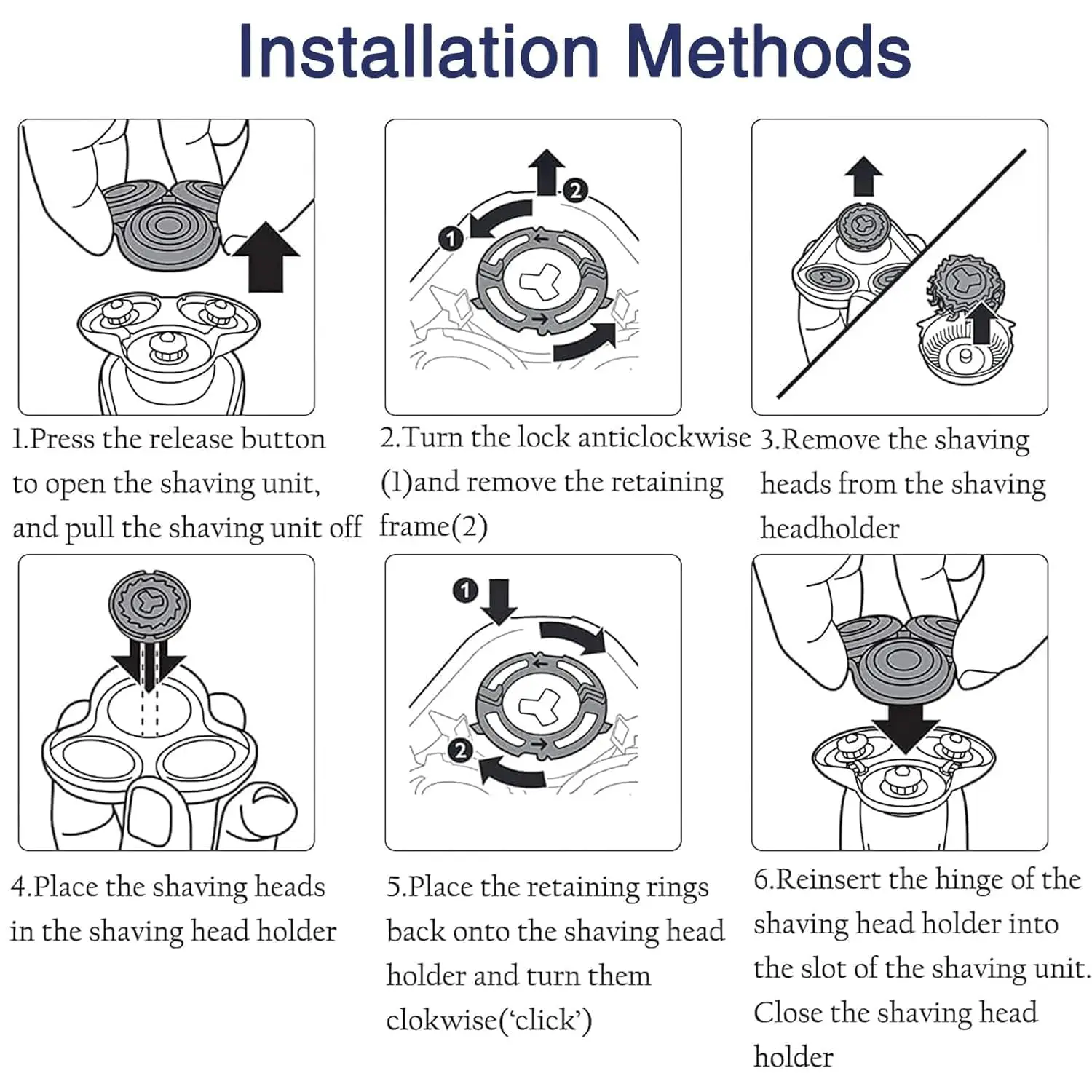 Installation Methods

2

1

1.Press the release button to open the shaving unit, and pull the shaving unit off

2.Turn the lock anticlockwise (1)and remove the retaining frame(2)

3.Remove the shaving heads from the shaving headholder

1

2

4.Place the shaving heads in the shaving head holder

5.Place the retaining rings back onto the shaving head holder and turn them clokwise(‘click’)

6.Reinsert the hinge of the shaving head holder into the slot of the shaving unit. Close the shaving head holder