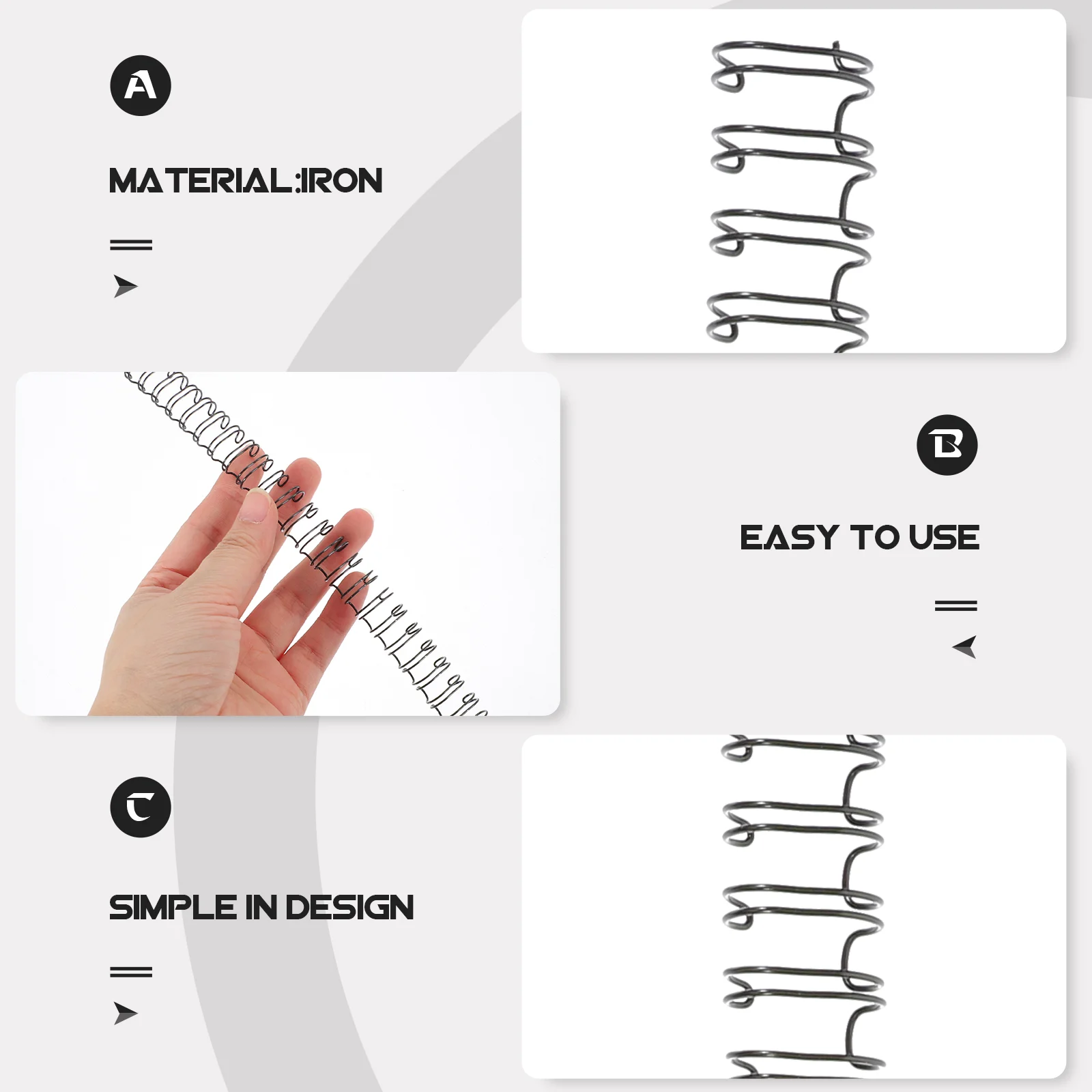 A

MATERIAL:IRON

B

EASY TO USE

C

SIMPLE IN DESIGN