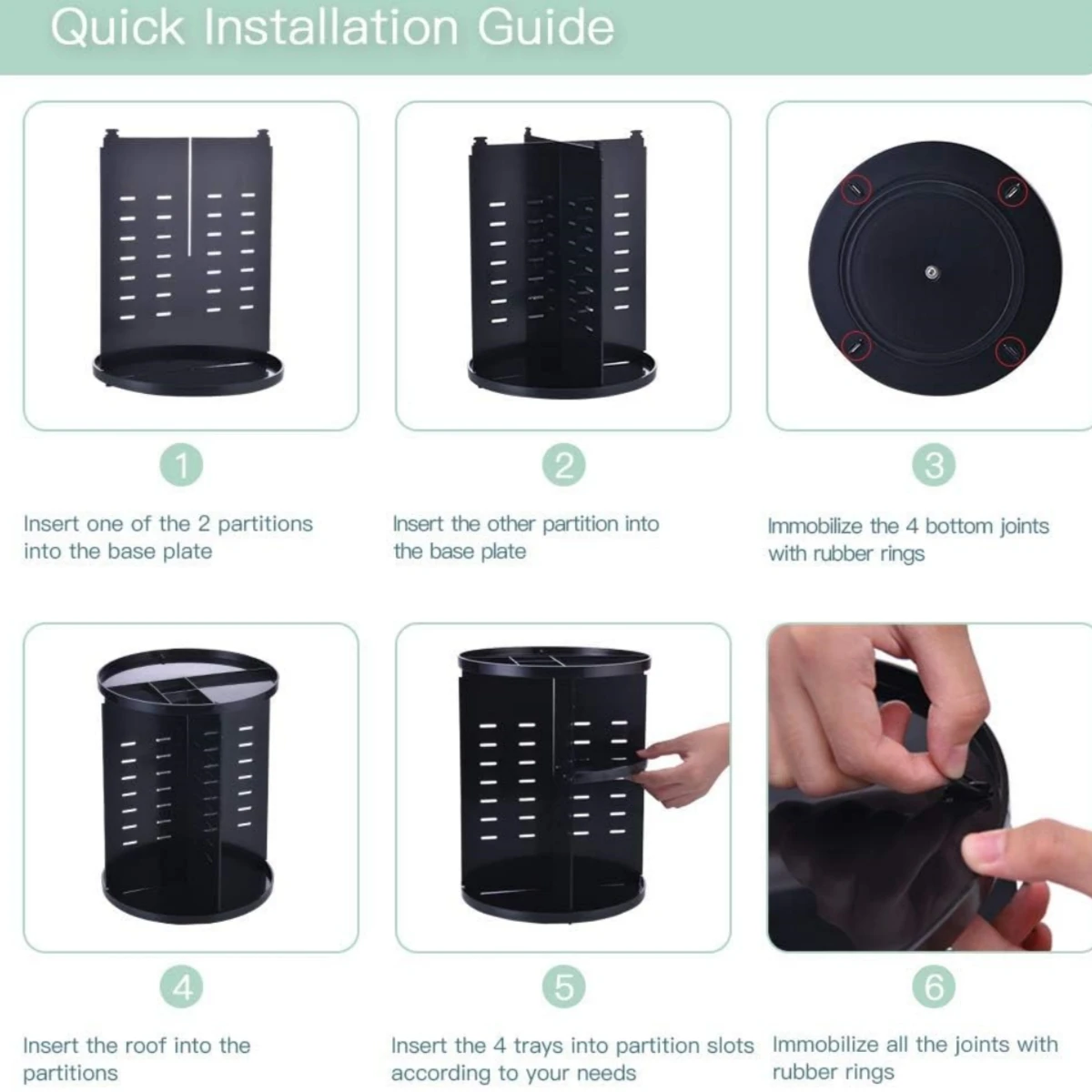 Quick Installation Guide

1

Insert one of the 2 partitions into the base plate

2

Insert the other partition into the base plate

3

Immobilize the 4 bottom joints with rubber rings

4

Insert the roof into the partitions

5

Insert the 4 trays into partition slots according to your needs

6

Immobilize all the joints with rubber rings