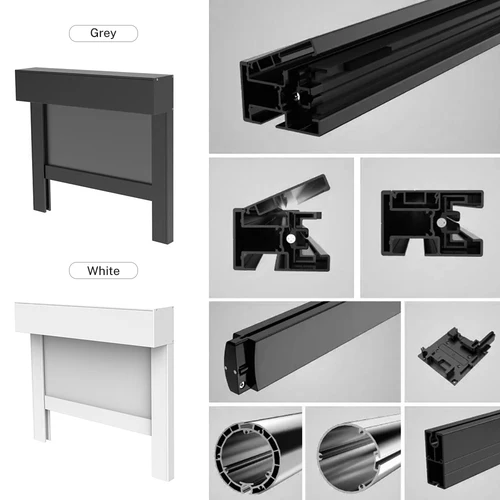 Grey

White