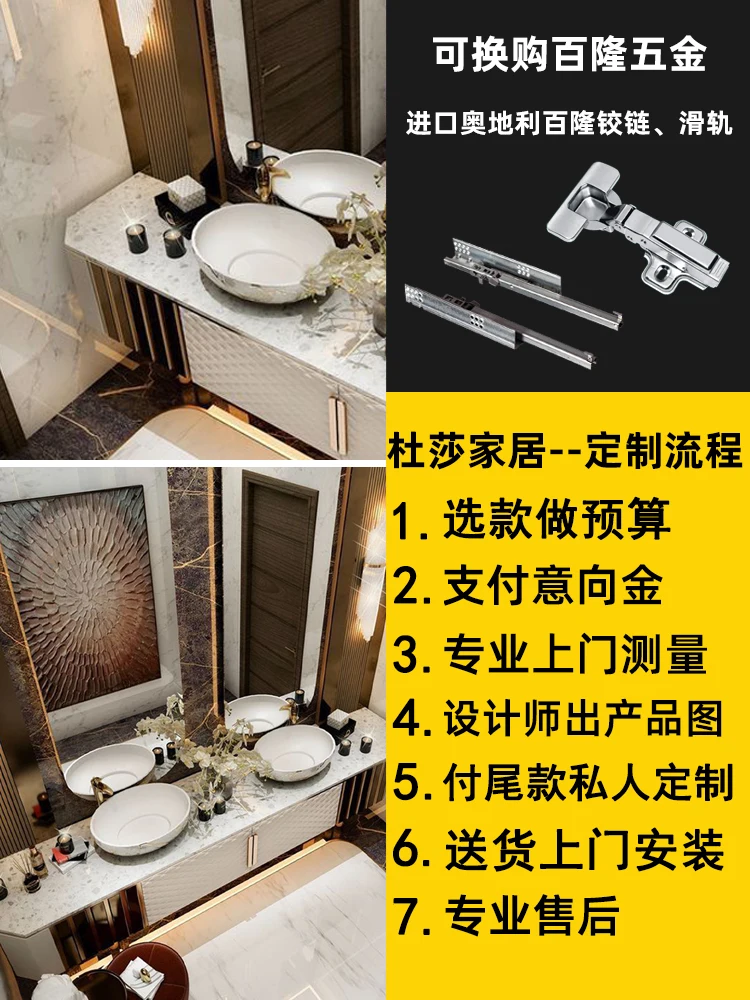 可换购百隆五金

进口奥地利百隆铰链、滑轨

杜莎家居--定制流程

1. 选款做预算
2. 支付意向金
3. 专业上门测量
4. 设计师出产品图
5. 付尾款私人定制
6. 送货上门安装
7. 专业售后