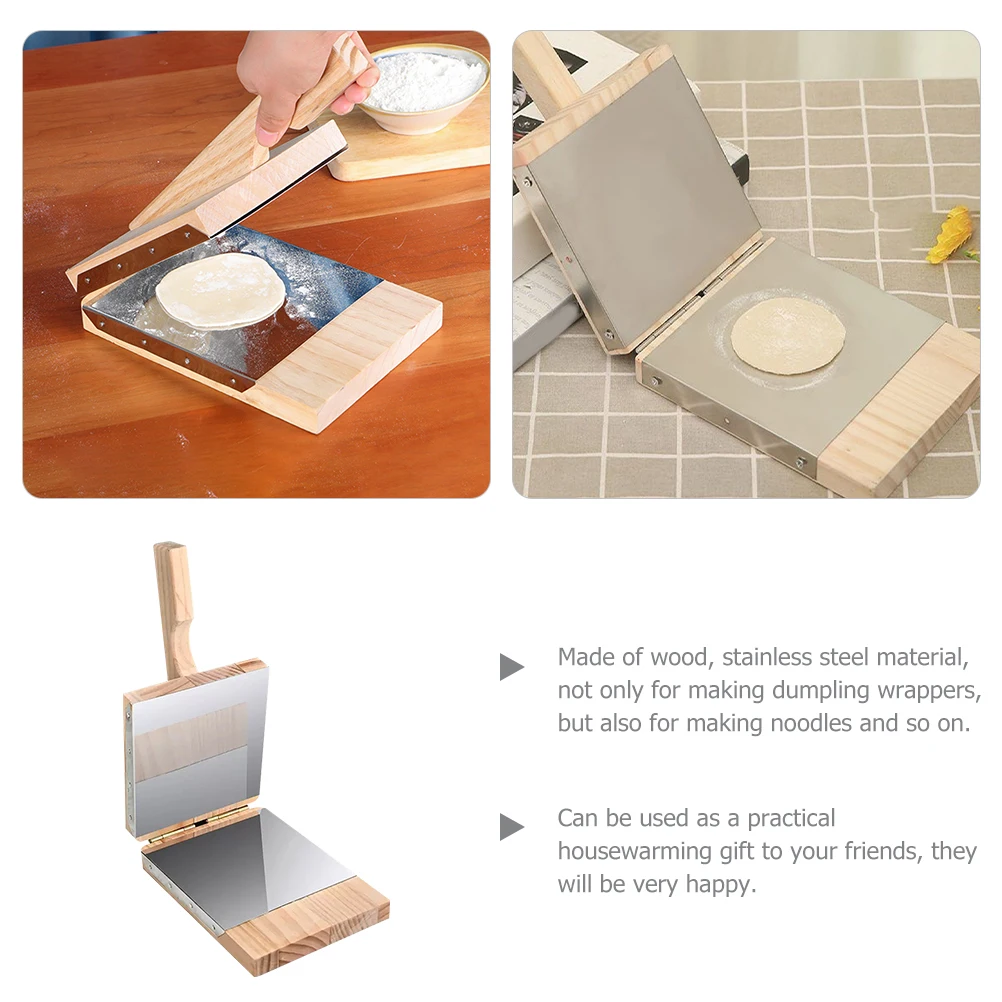 Made of wood, stainless steel material, not only for making dumpling wrappers, but also for making noodles and so on.

Can be used as a practical housewarming gift to your friends, they will be very happy.