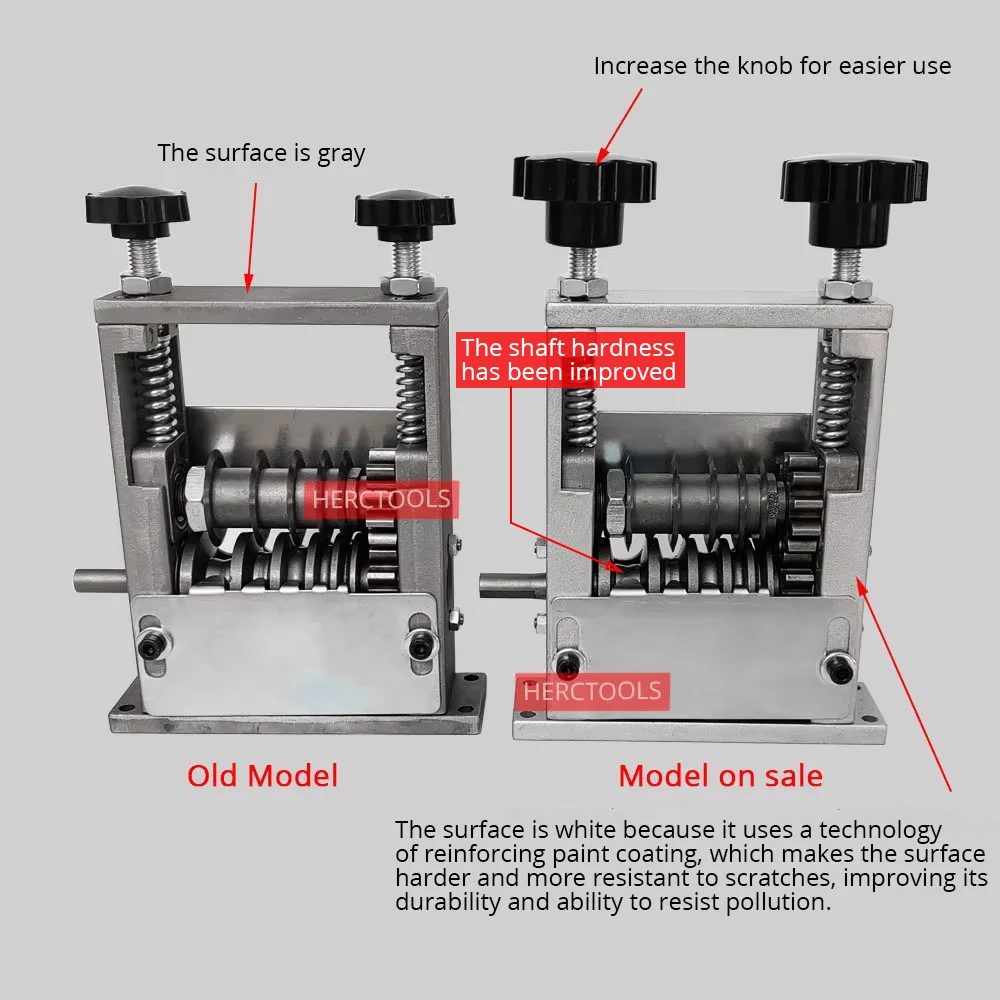 Increase the knob for easier use

The surface is gray

The shaft hardness has been improved

HERCTOOLS

HERCTOOLS

Old Model

Model on sale

The surface is white because it uses a technology of reinforcing paint coating, which makes the surface harder and more resistant to scratches, improving its durability and ability to resist pollution.