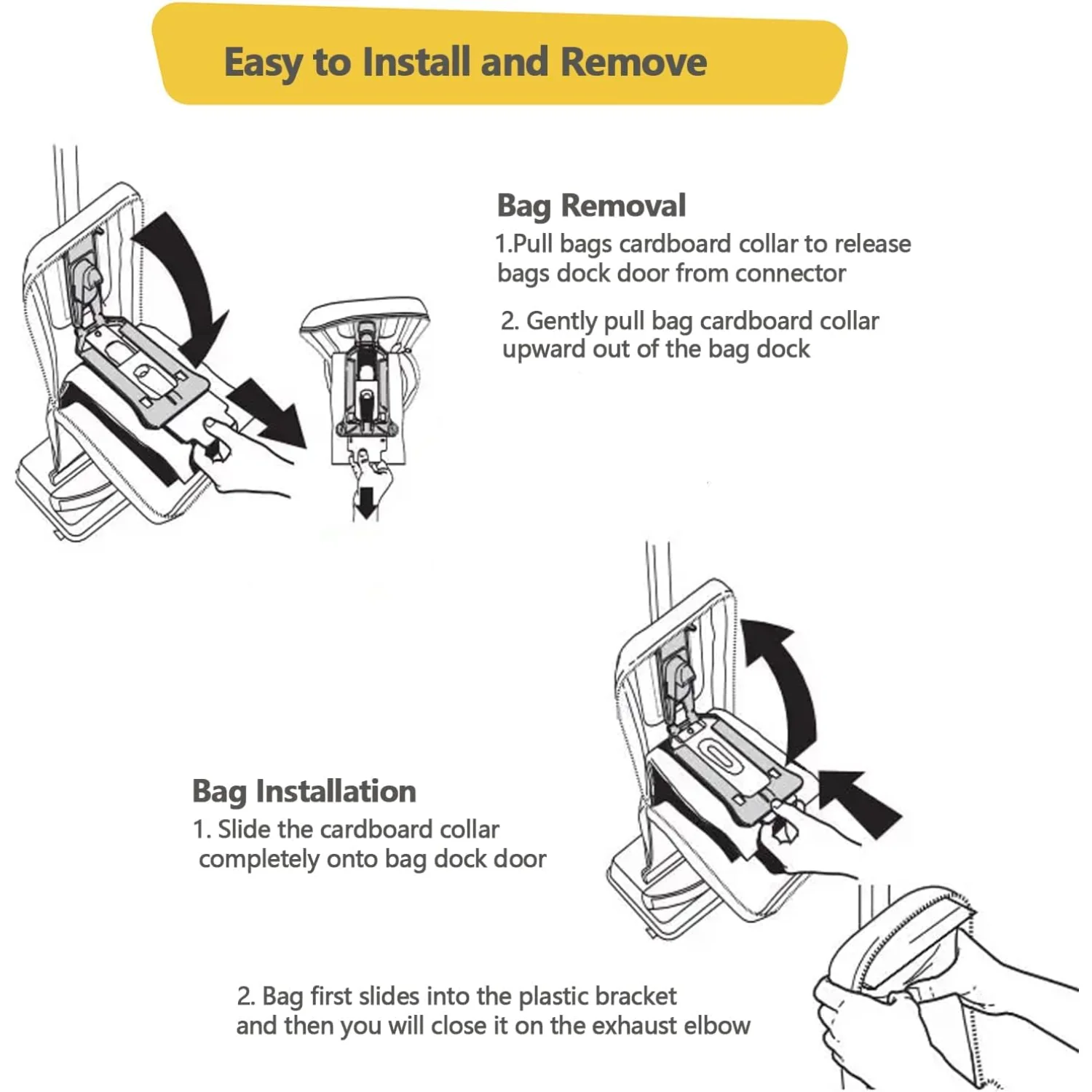 Easy to Install and Remove

Bag Removal
1.Pull bags cardboard collar to release bags dock door from connector

2. Gently pull bag cardboard collar upward out of the bag dock

Bag Installation
1. Slide the cardboard collar completely onto bag dock door

2. Bag first slides into the plastic bracket and then you will close it on the exhaust elbow