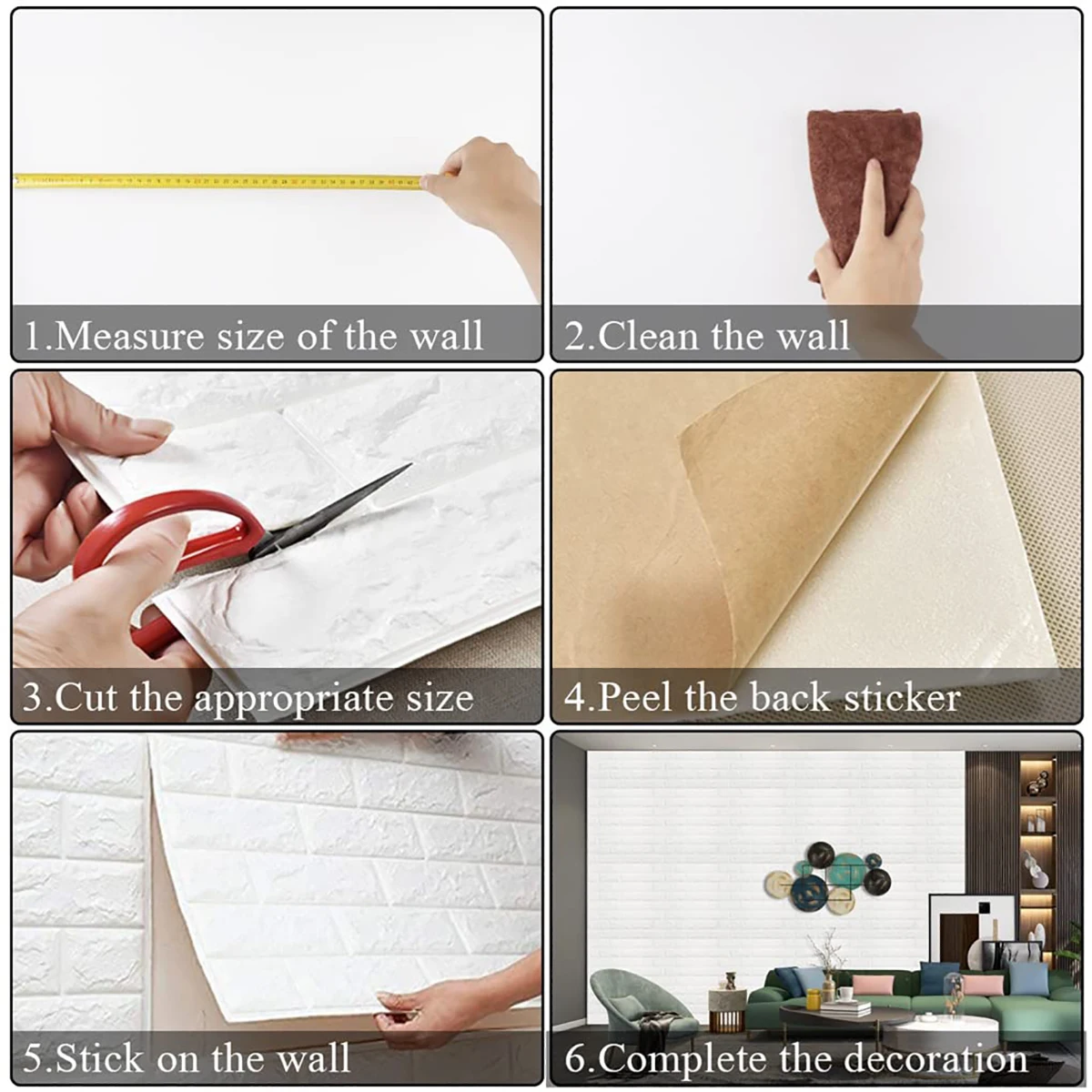 1.Measure size of the wall

2.Clean the wall

3.Cut the appropriate size

4.Peel the back sticker

5.Stick on the wall

6.Complete the decoration